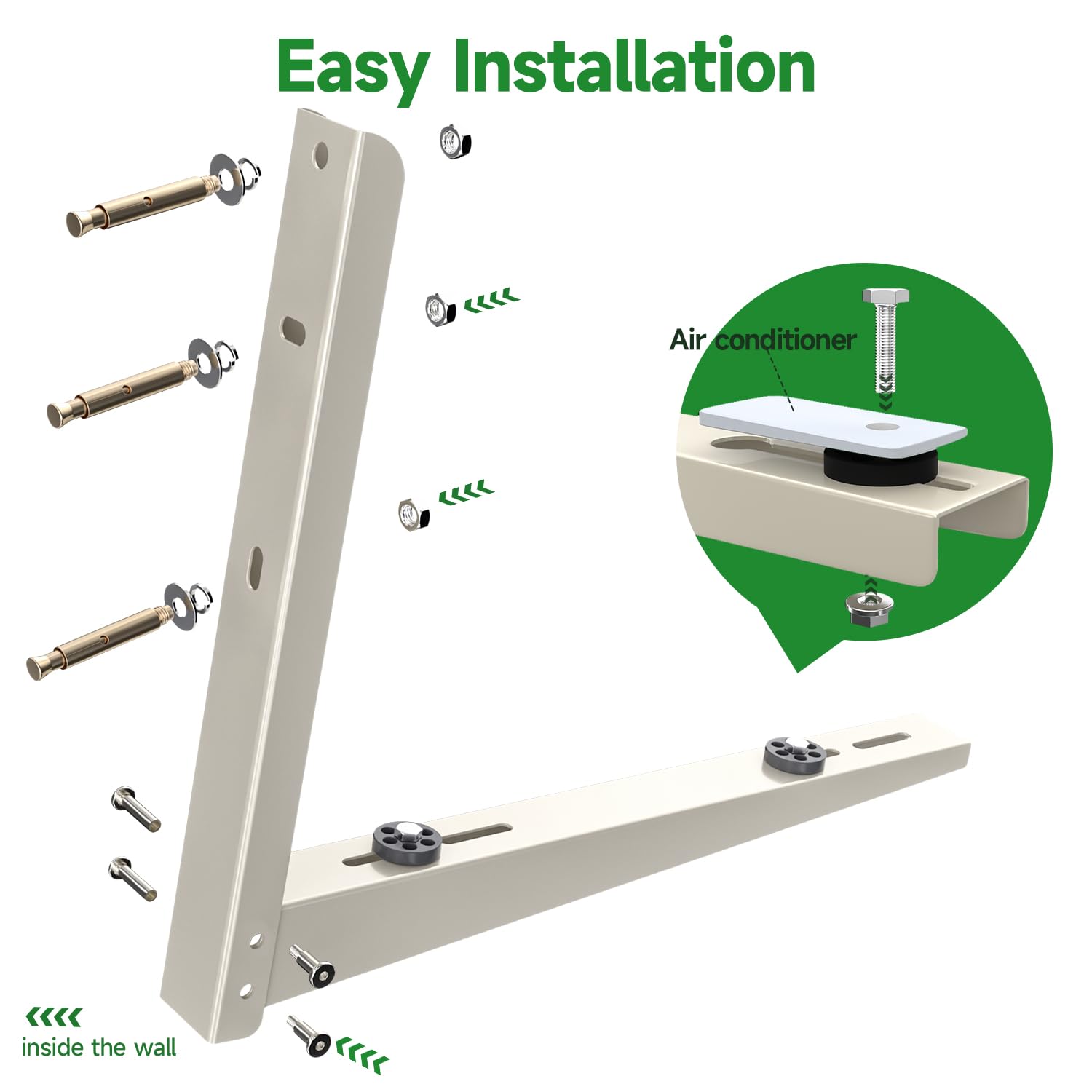 Easy Installation

Air conditioner

inside the wall