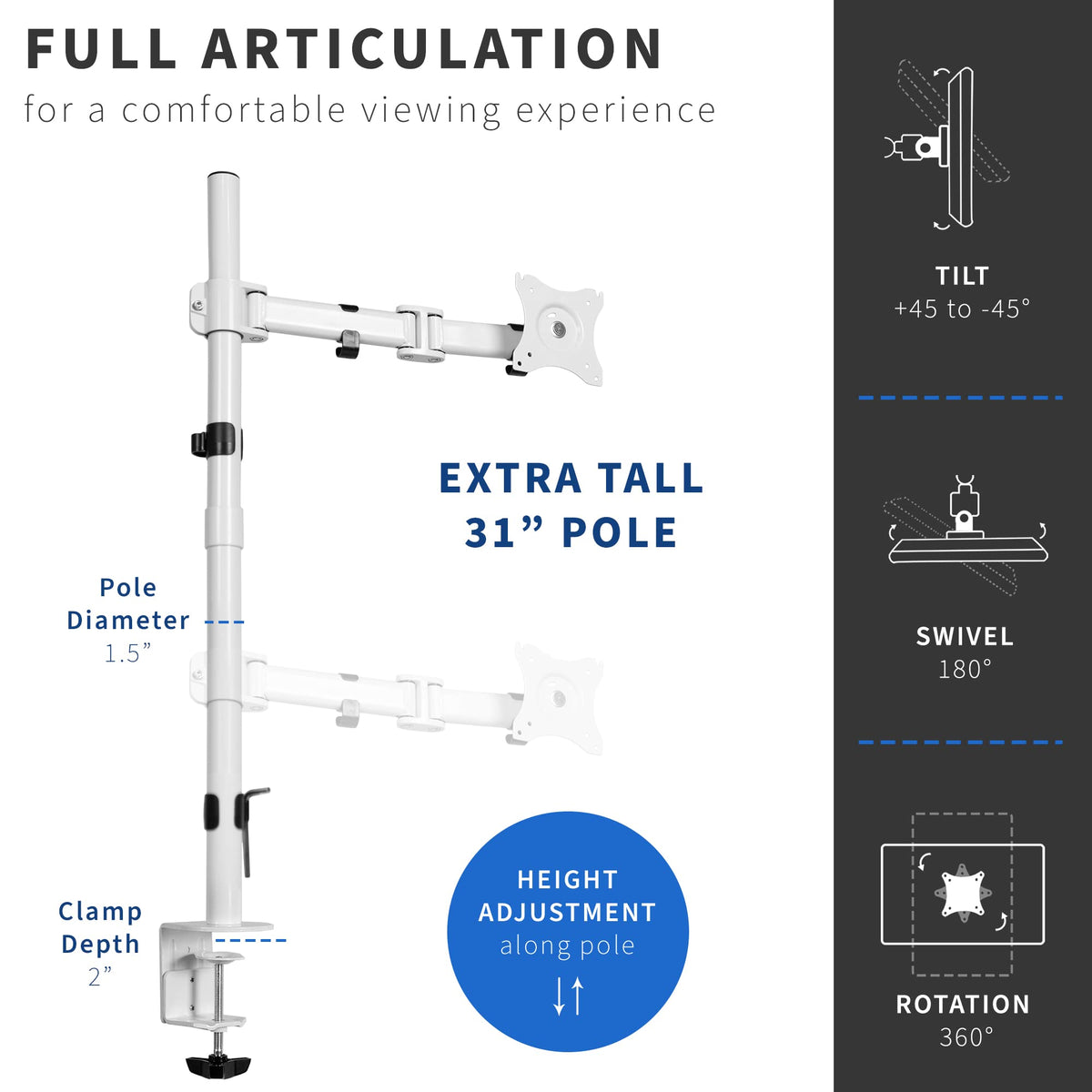 FULL ARTICULATION
for a comfortable viewing experience

EXTRA TALL
31” POLE

Pole Diameter
1.5”

Clamp Depth
2”

HEIGHT ADJUSTMENT
along pole

TILT
+45 to -45°

SWIVEL
180°

ROTATION
360°