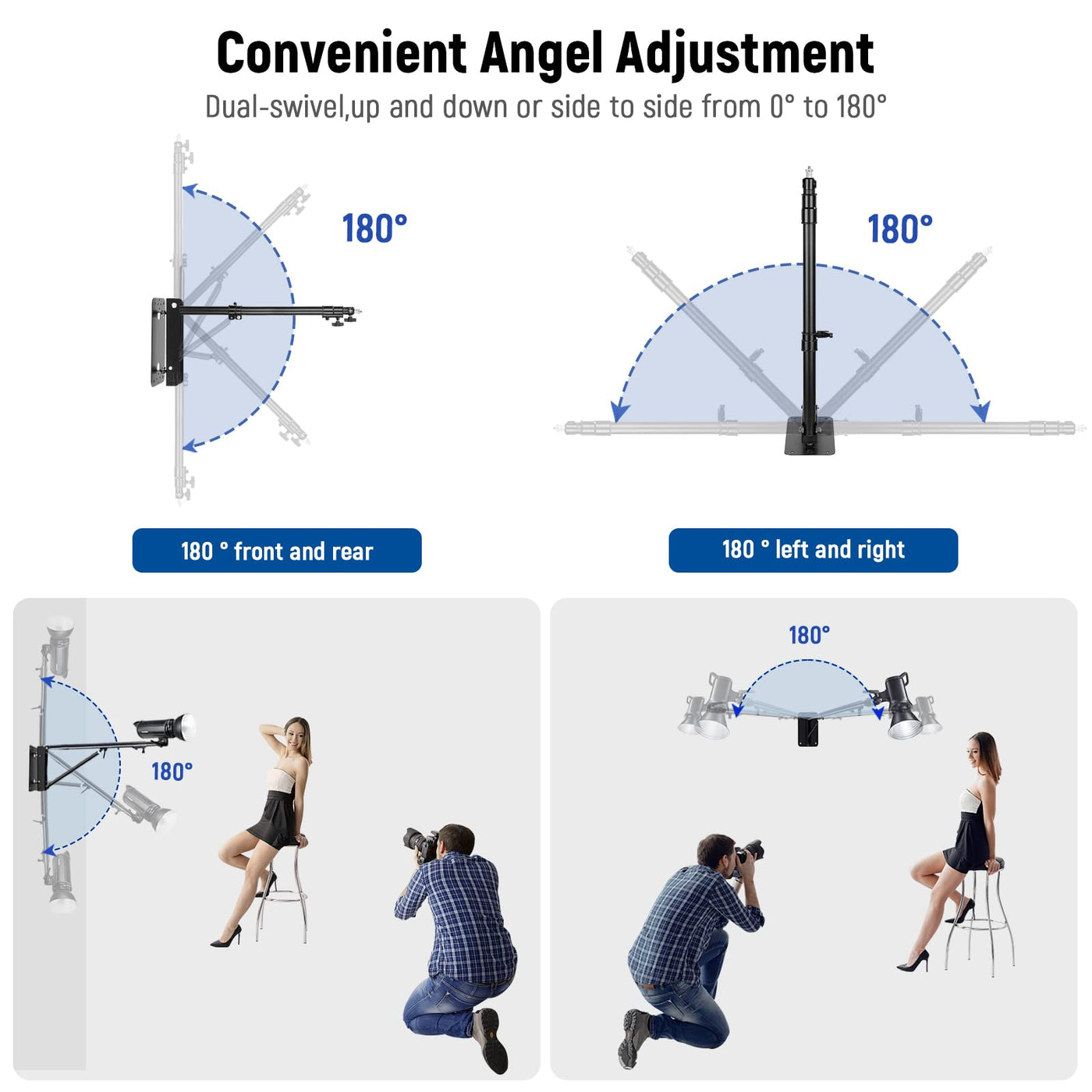 Convenient Angel Adjustment

Dual-swivel,up and down or side to side from 0° to 180°

180°

180°

180 ° front and rear

180 ° left and right

180°

180°