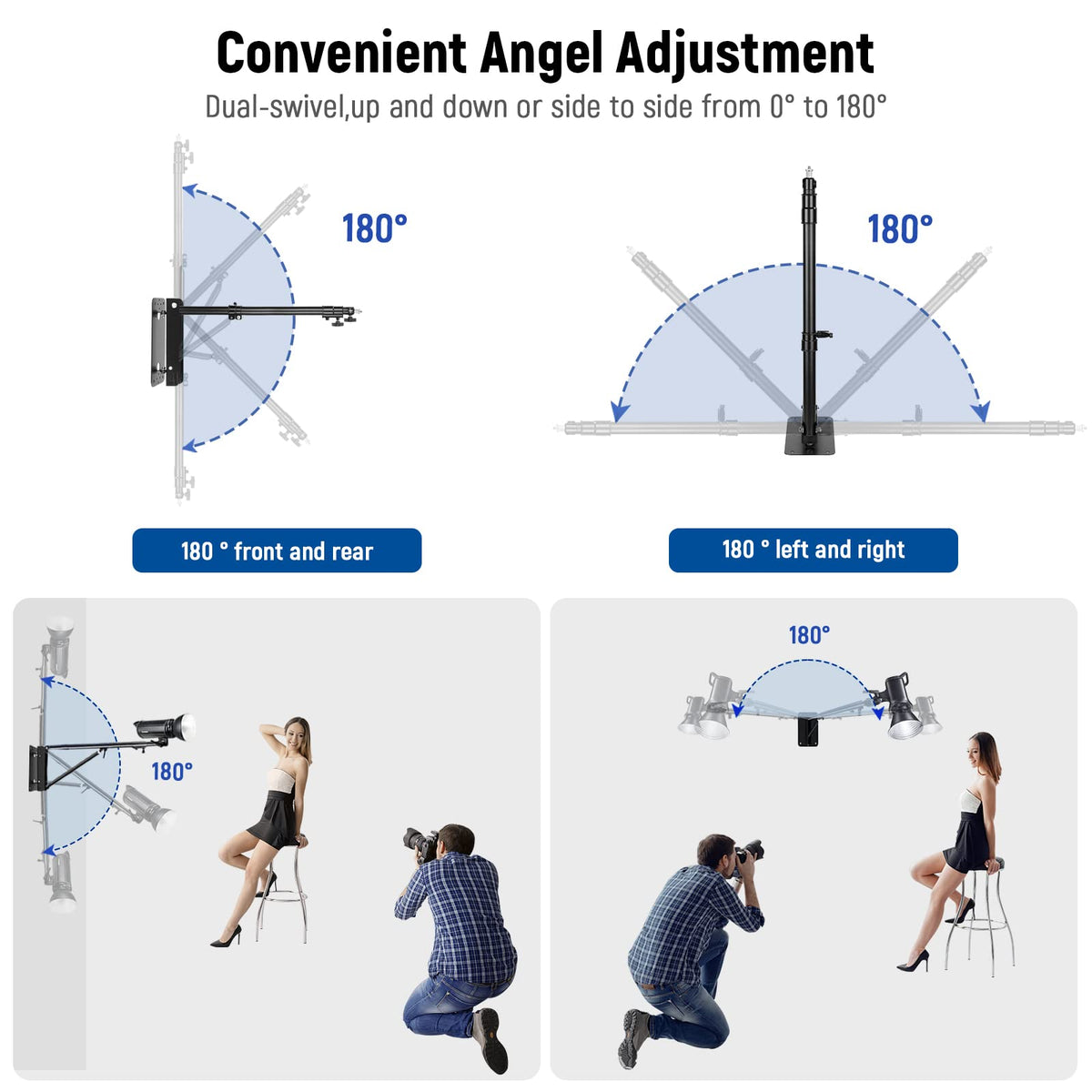 Convenient Angel Adjustment

Dual-swivel,up and down or side to side from 0° to 180°

180°

180°

180 ° front and rear

180 ° left and right

180°

180°