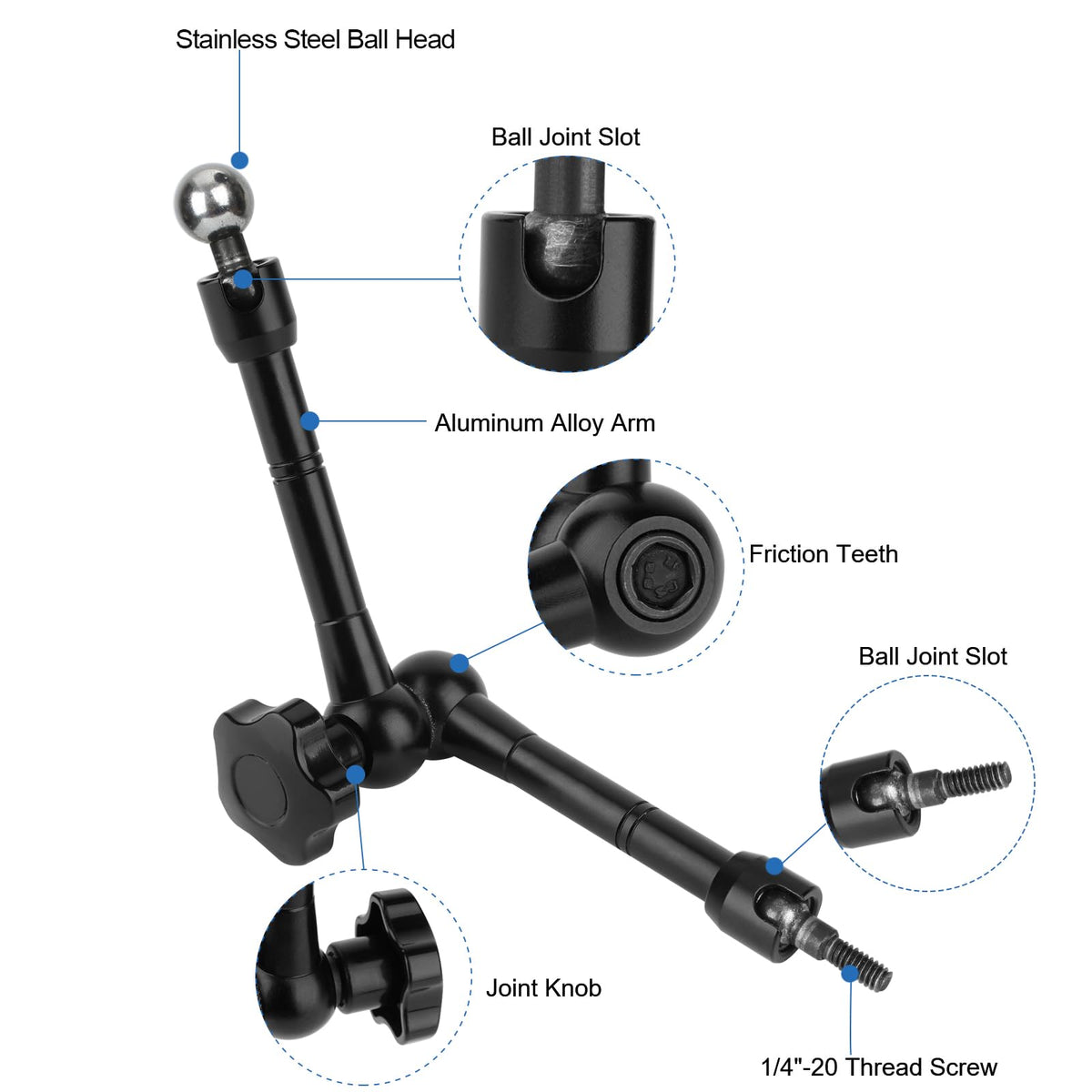 Stainless Steel Ball Head

Ball Joint Slot

Aluminum Alloy Arm

Friction Teeth

Ball Joint Slot

Joint Knob

1/4"-20 Thread Screw