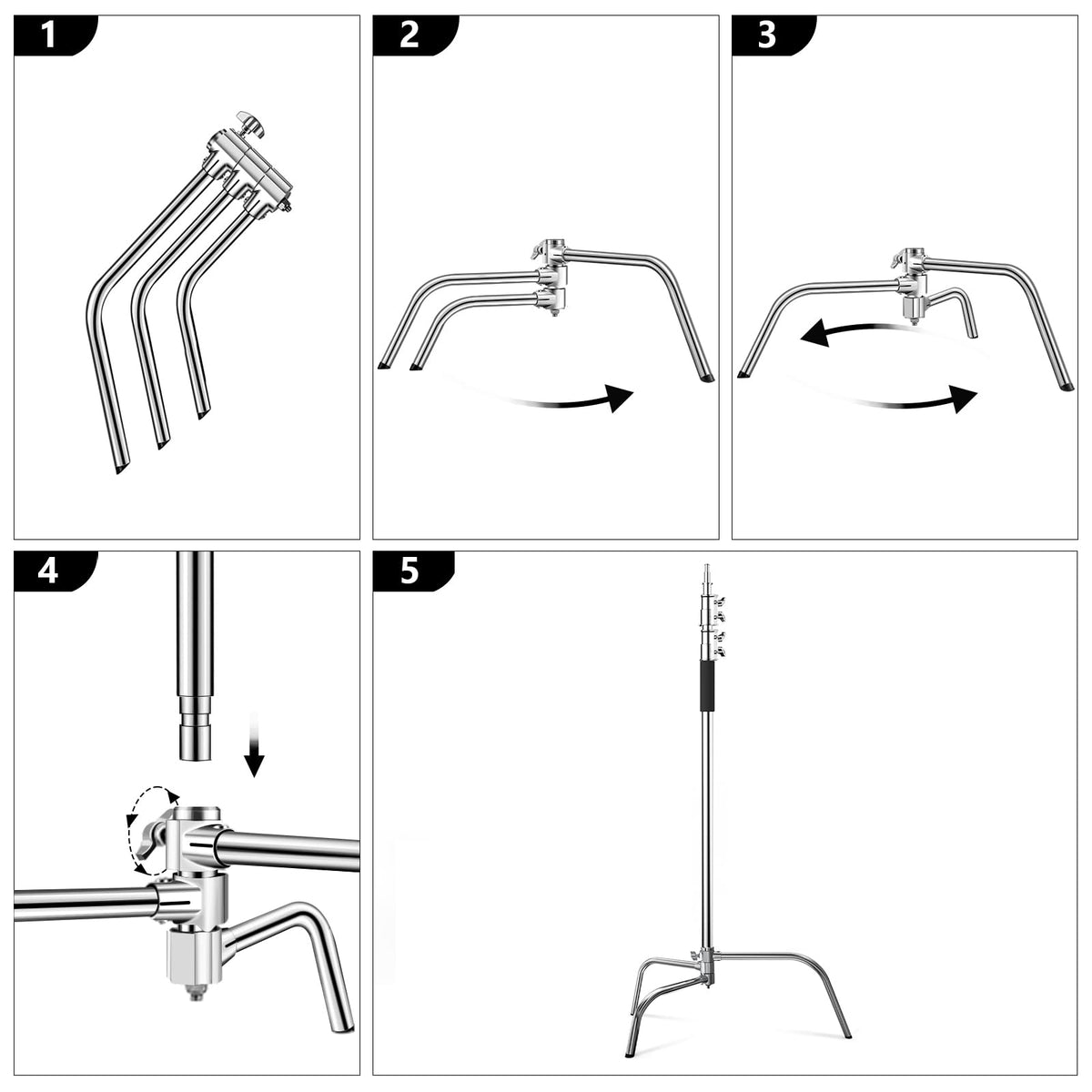 1

2

3

4

5