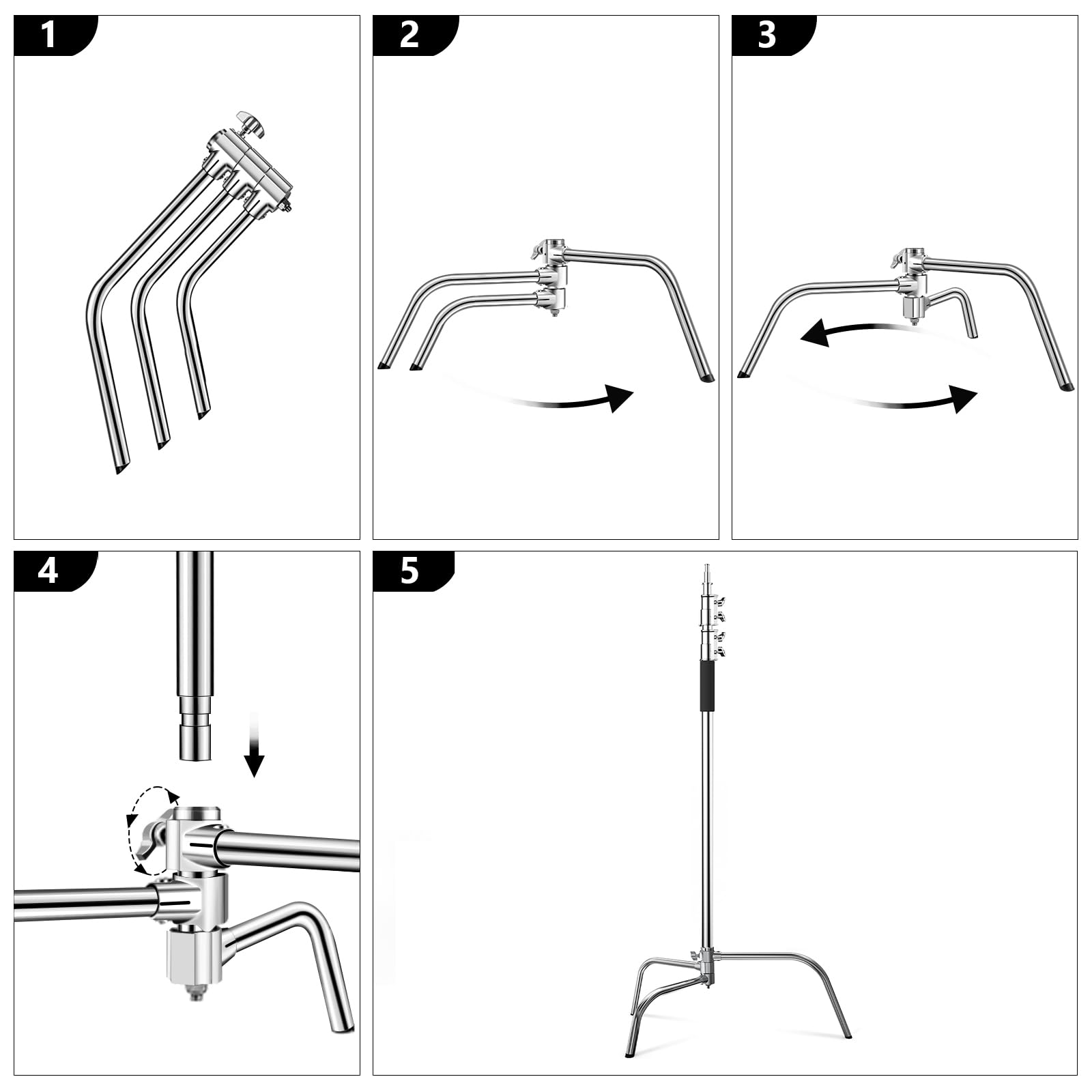 1

2

3

4

5