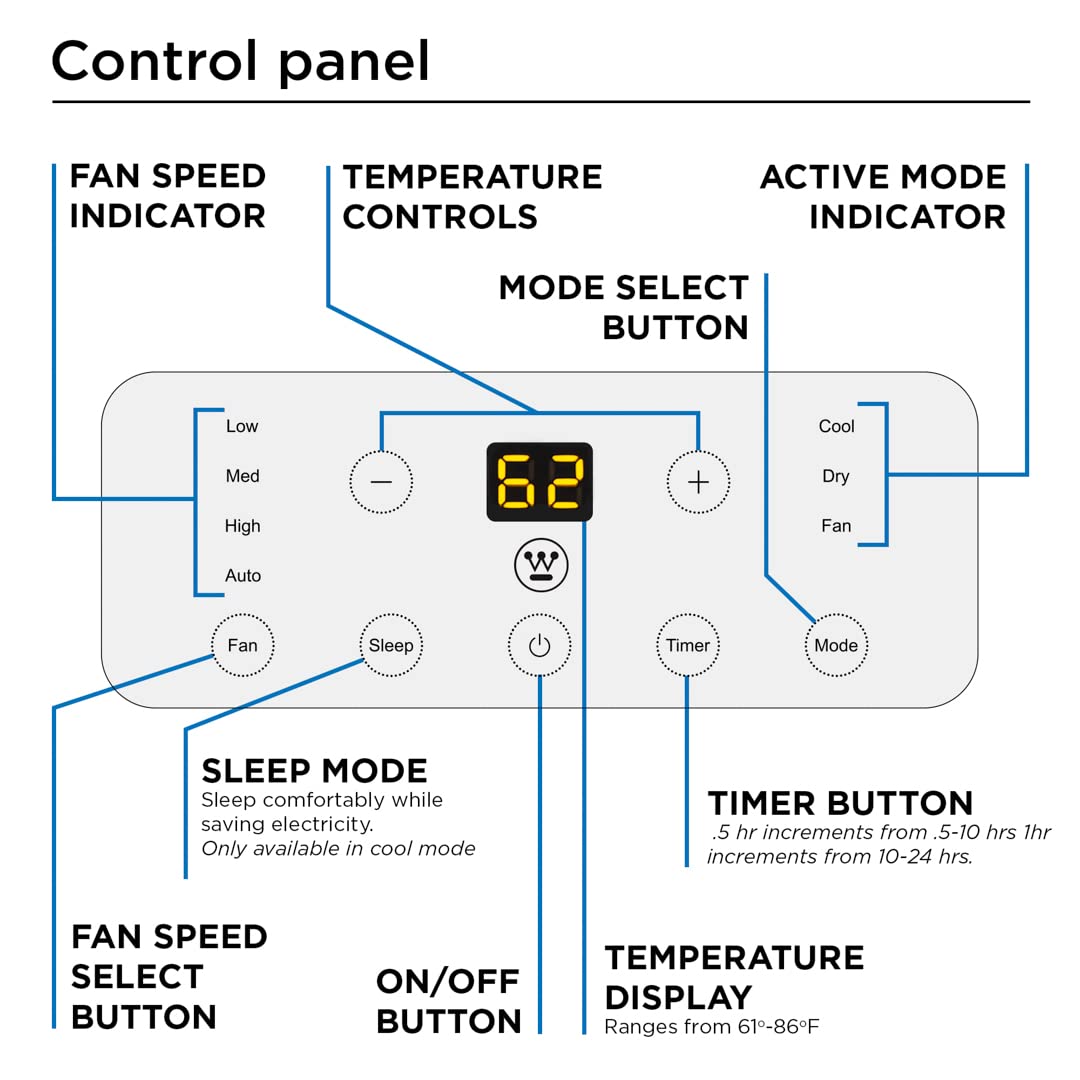 Control panel

FAN SPEED INDICATOR

TEMPERATURE CONTROLS

ACTIVE MODE INDICATOR

MODE SELECT BUTTON

Low
Med
High
Auto

−

62

+

Cool
Dry
Fan

Fan

Sleep

Timer

Mode

SLEEP MODE
Sleep comfortably while saving electricity.
Only available in cool mode

TIMER BUTTON
.5 hr increments from .5-10 hrs 1hr increments from 10-24 hrs.

FAN SPEED SELECT BUTTON

ON/OFF BUTTON

TEMPERATURE DISPLAY
Ranges from 61°-86°F