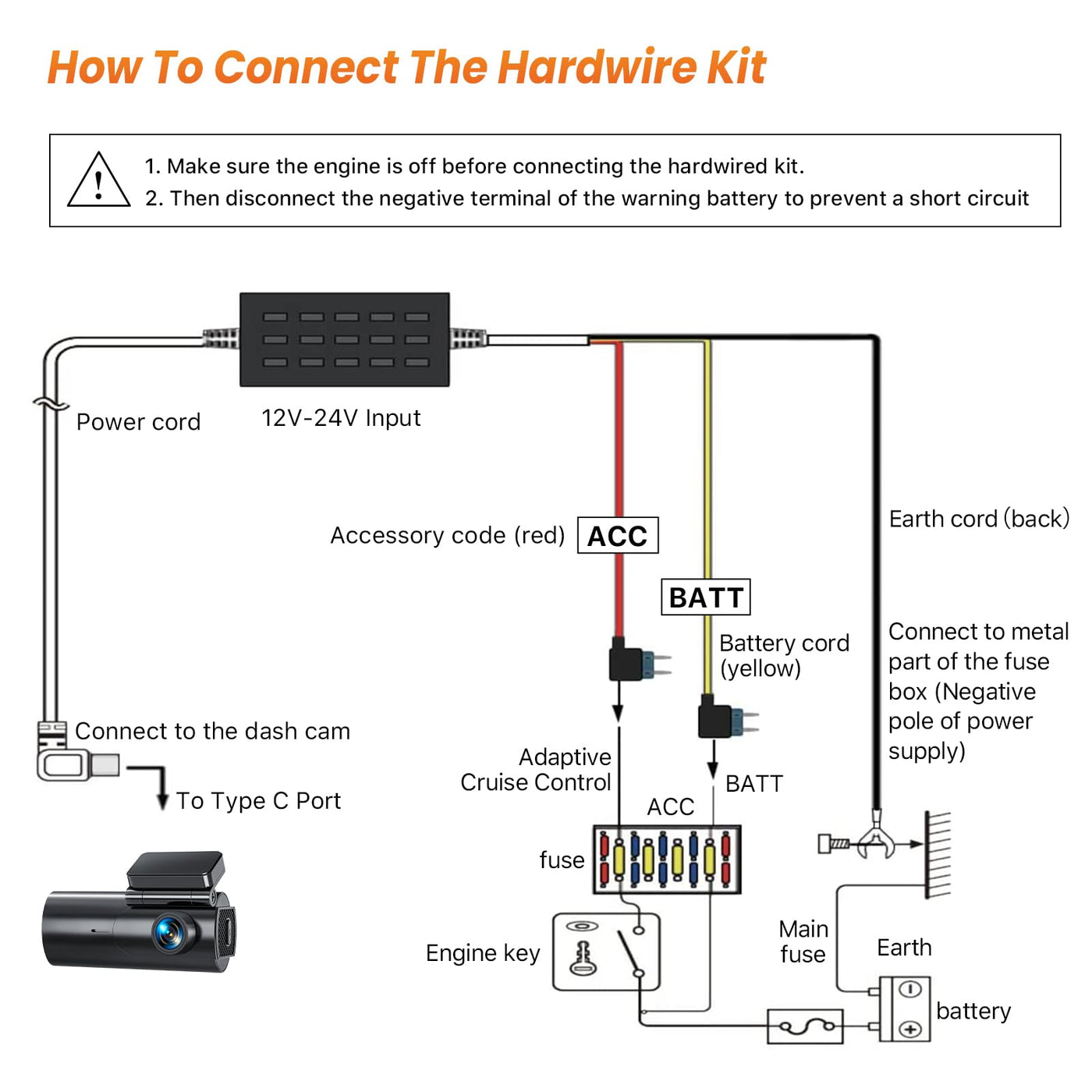 How To Connect The Hardwire Kit

1. Make sure the engine is off before connecting the hardwired kit.
2. Then disconnect the negative terminal of the warning battery to prevent a short circuit

Power cord

12V-24V Input

Accessory code (red) ACC

BATT

Battery cord (yellow)

Earth cord (back)

Connect to metal part of the fuse box (Negative pole of power supply)

Connect to the dash cam

To Type C Port

Adaptive Cruise Control

ACC

BATT

fuse

Engine key

Main fuse

Earth

battery