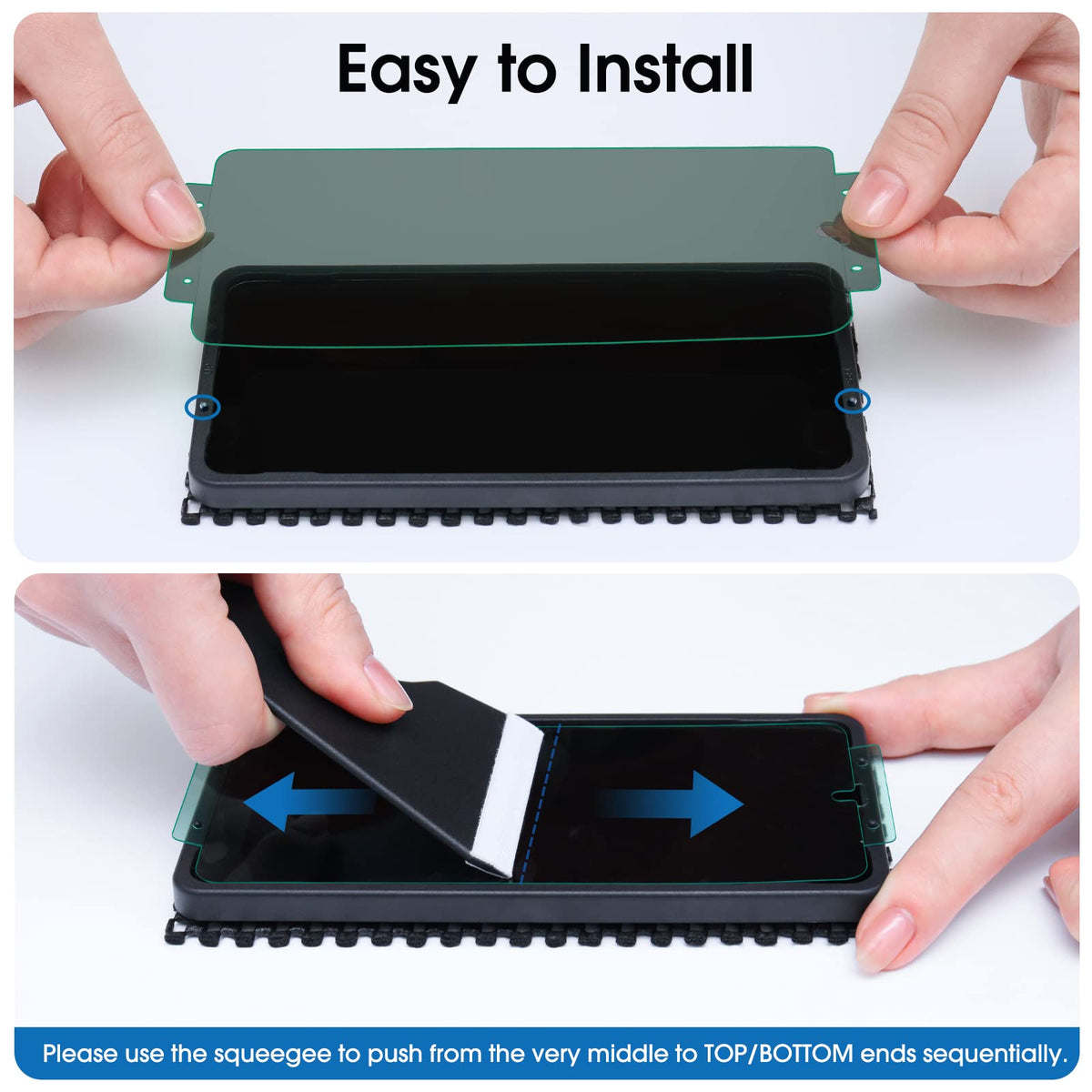 Easy to Install

Please use the squeegee to push from the very middle to TOP/BOTTOM ends sequentially.