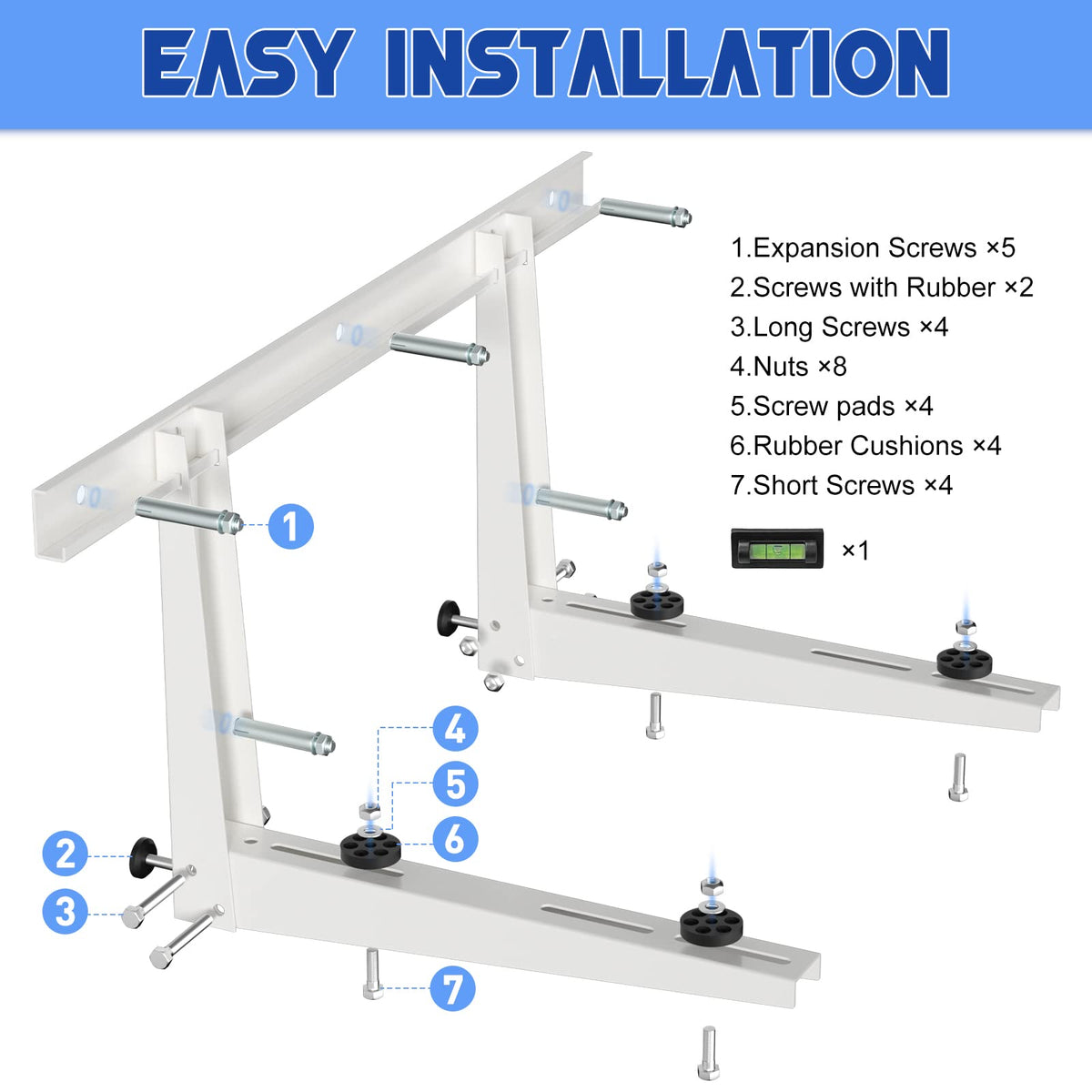 EASY INSTALLATION

1.Expansion Screws ×5
2.Screws with Rubber ×2
3.Long Screws ×4
4.Nuts ×8
5.Screw pads ×4
6.Rubber Cushions ×4
7.Short Screws ×4

×1

1

4

5

6

2

3

7