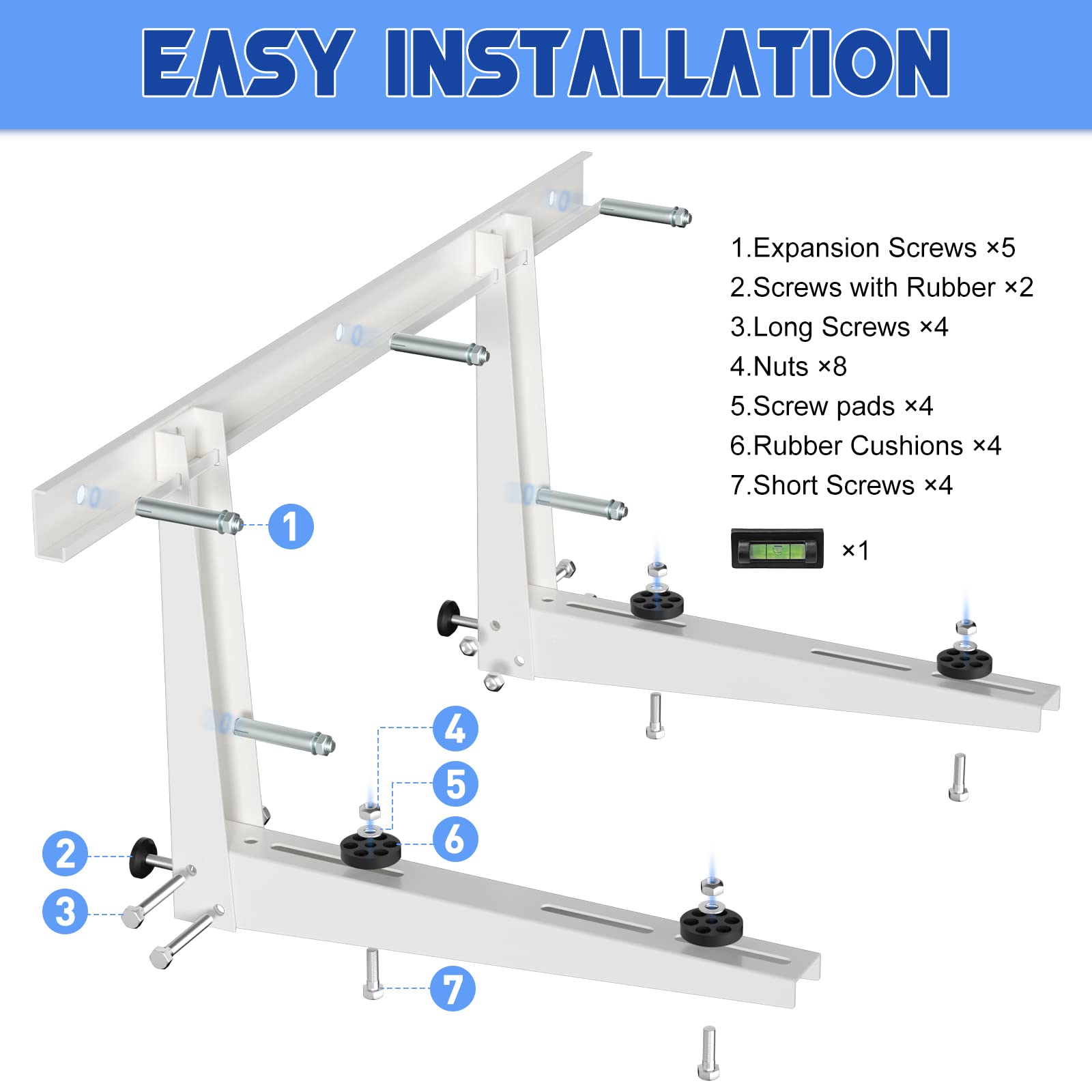 EASY INSTALLATION

1.Expansion Screws ×5
2.Screws with Rubber ×2
3.Long Screws ×4
4.Nuts ×8
5.Screw pads ×4
6.Rubber Cushions ×4
7.Short Screws ×4

×1

1

4

5

6

2

3

7