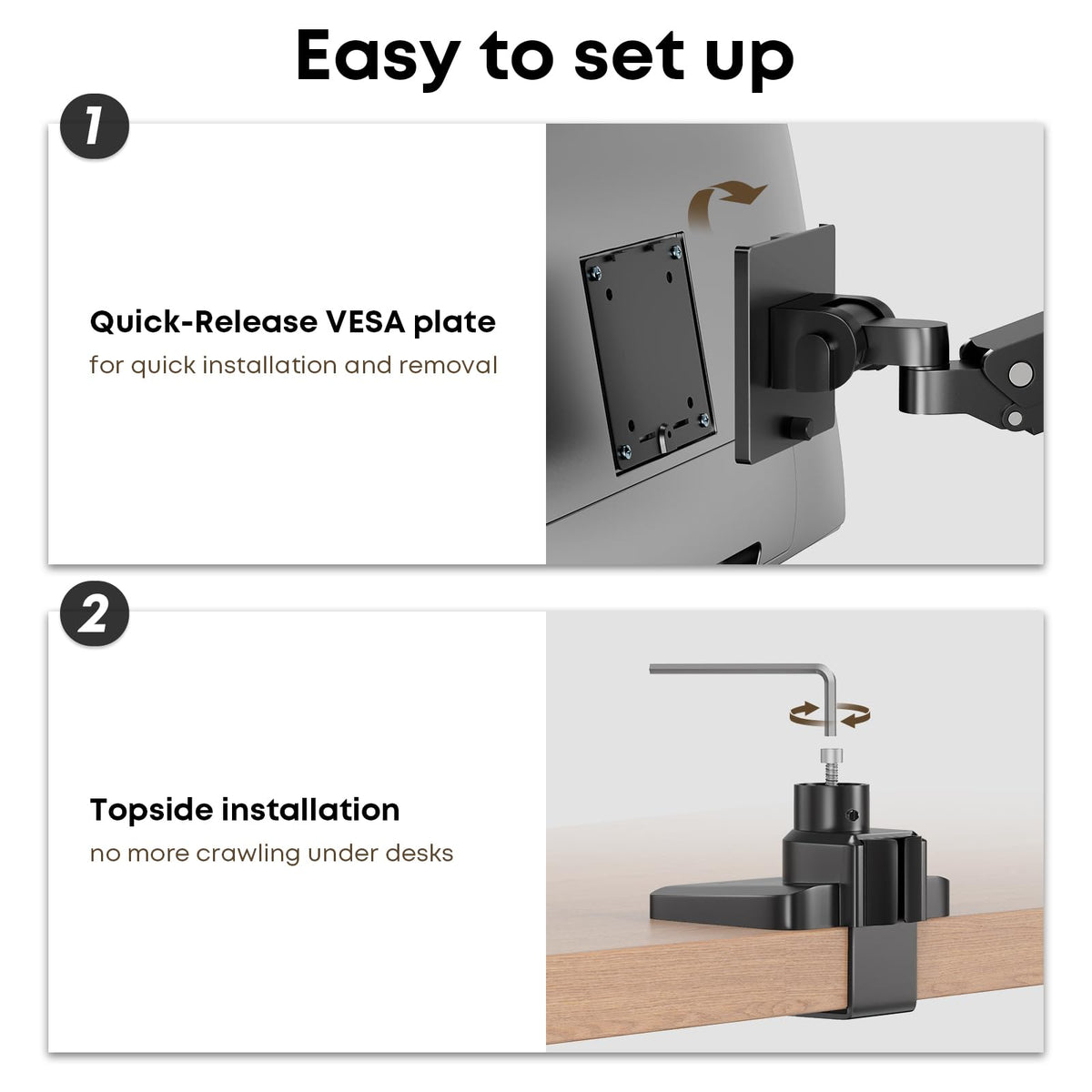 Easy to set up

1

Quick-Release VESA plate
for quick installation and removal

2

Topside installation
no more crawling under desks