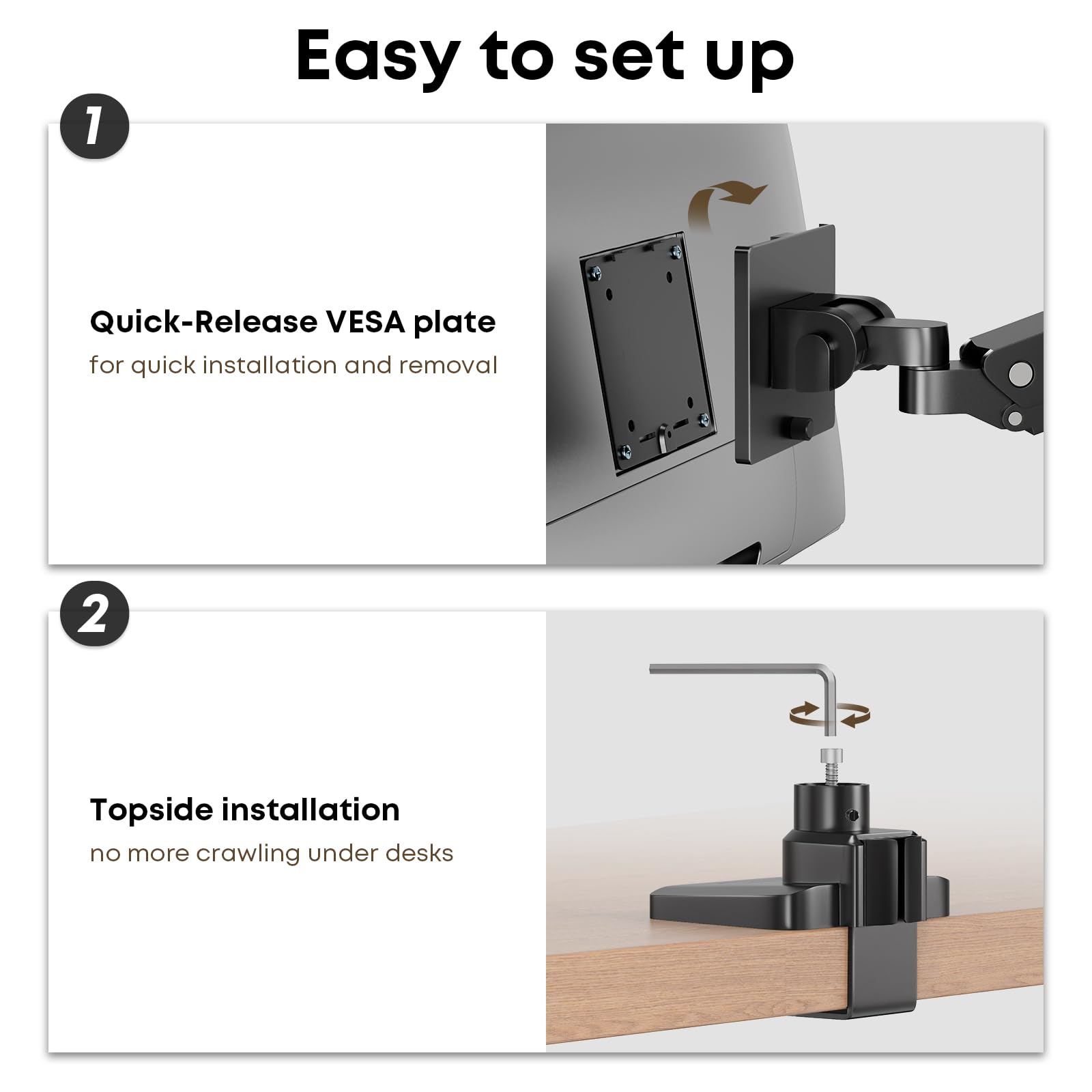 Easy to set up

1

Quick-Release VESA plate
for quick installation and removal

2

Topside installation
no more crawling under desks