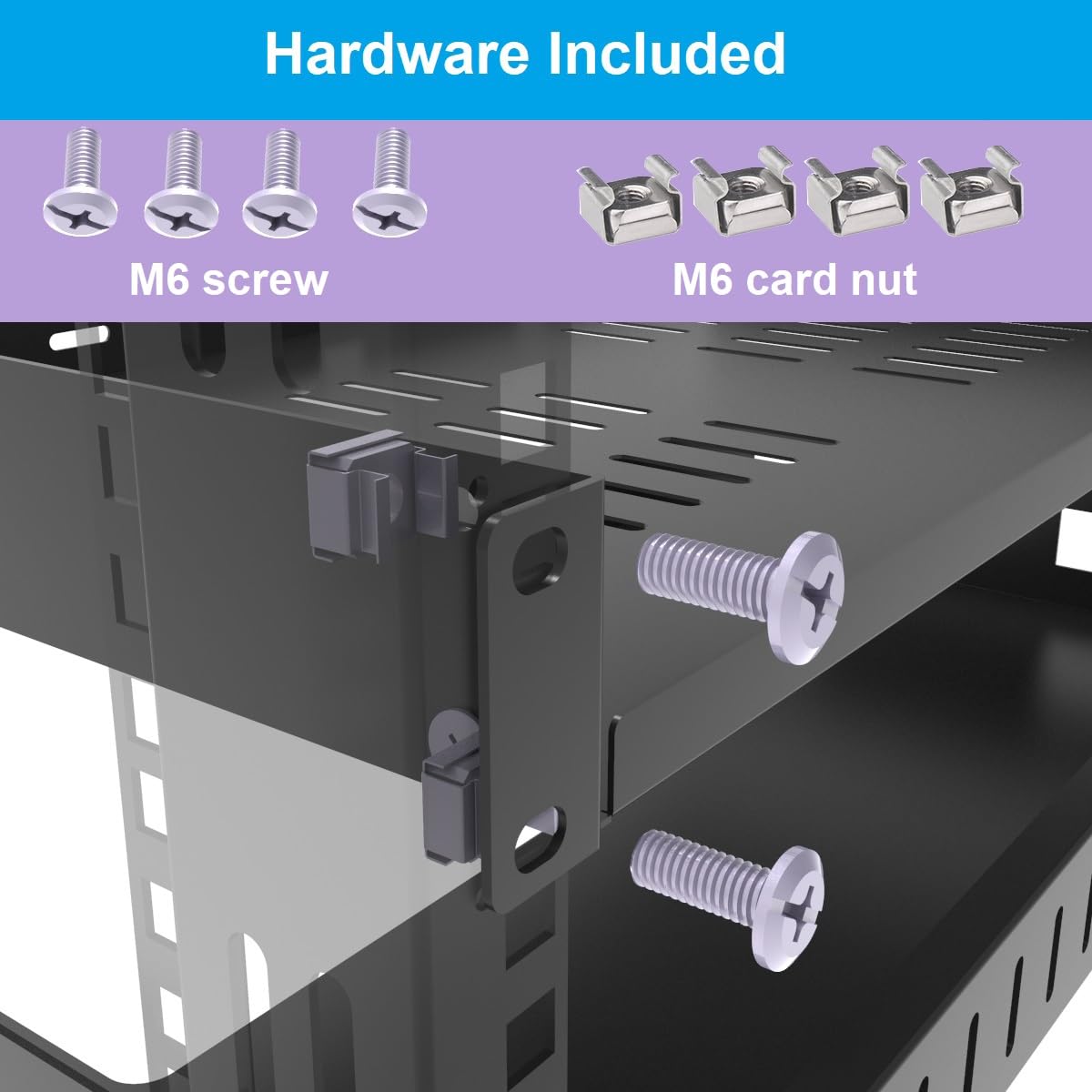 Hardware Included

M6 screw

M6 card nut