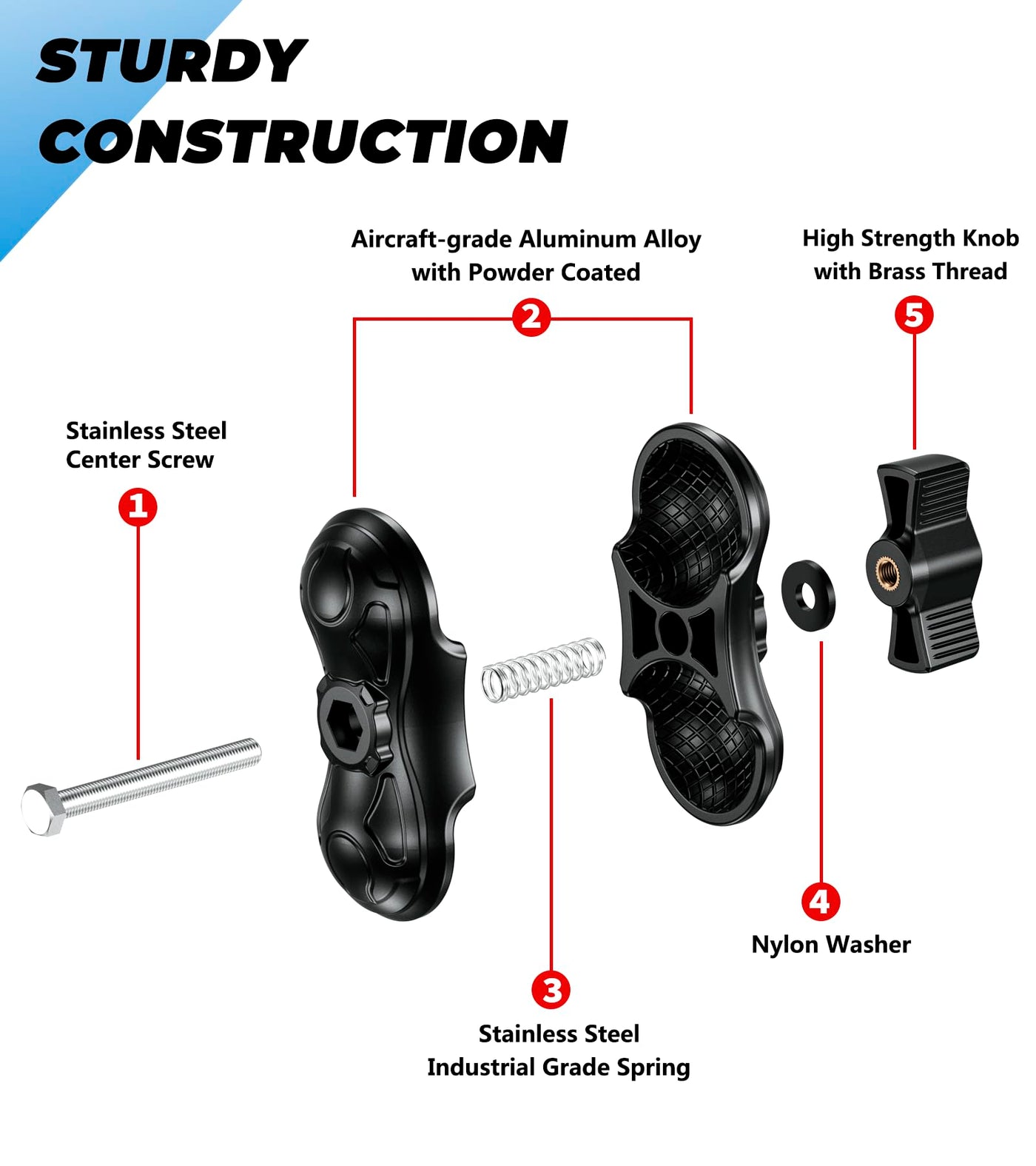 STURDY CONSTRUCTION

Aircraft-grade Aluminum Alloy with Powder Coated

2

High Strength Knob with Brass Thread

5

Stainless Steel Center Screw

1

4

Nylon Washer

3

Stainless Steel Industrial Grade Spring