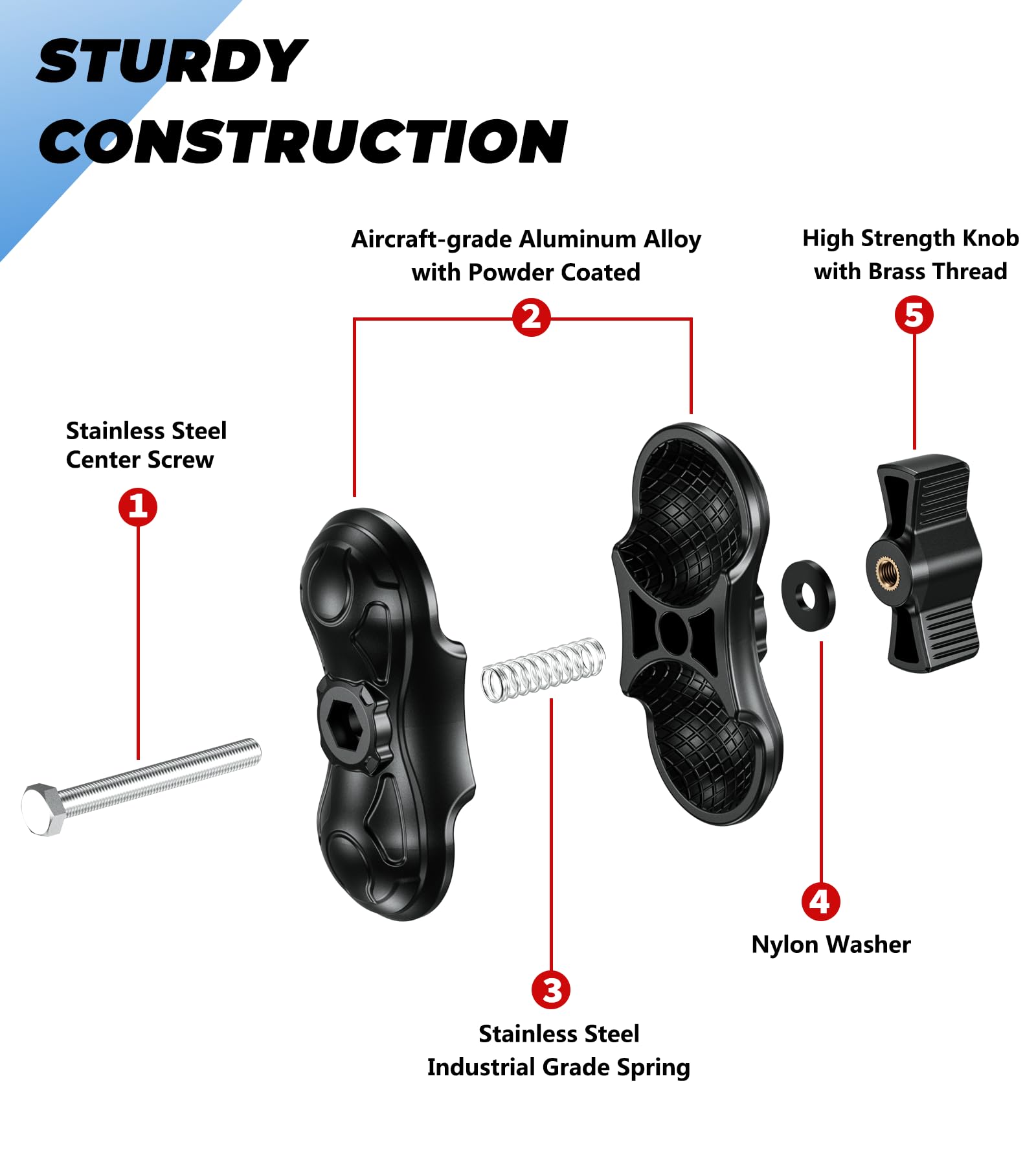 STURDY CONSTRUCTION

Aircraft-grade Aluminum Alloy with Powder Coated

2

High Strength Knob with Brass Thread

5

Stainless Steel Center Screw

1

4

Nylon Washer

3

Stainless Steel Industrial Grade Spring