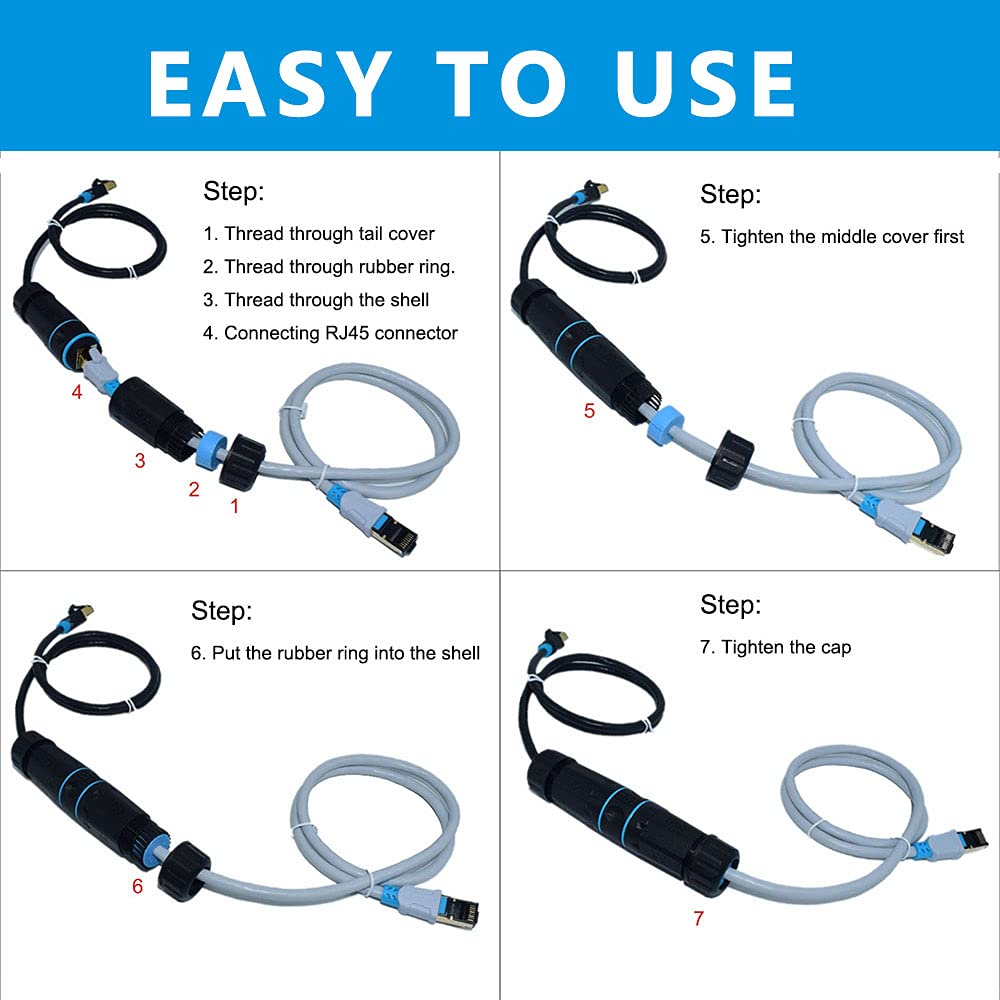 EASY TO USE

Step:
1. Thread through tail cover
2. Thread through rubber ring.
3. Thread through the shell
4. Connecting RJ45 connector

4
3
2
1

Step:
5. Tighten the middle cover first

5

Step:
6. Put the rubber ring into the shell

6

Step:
7. Tighten the cap

7