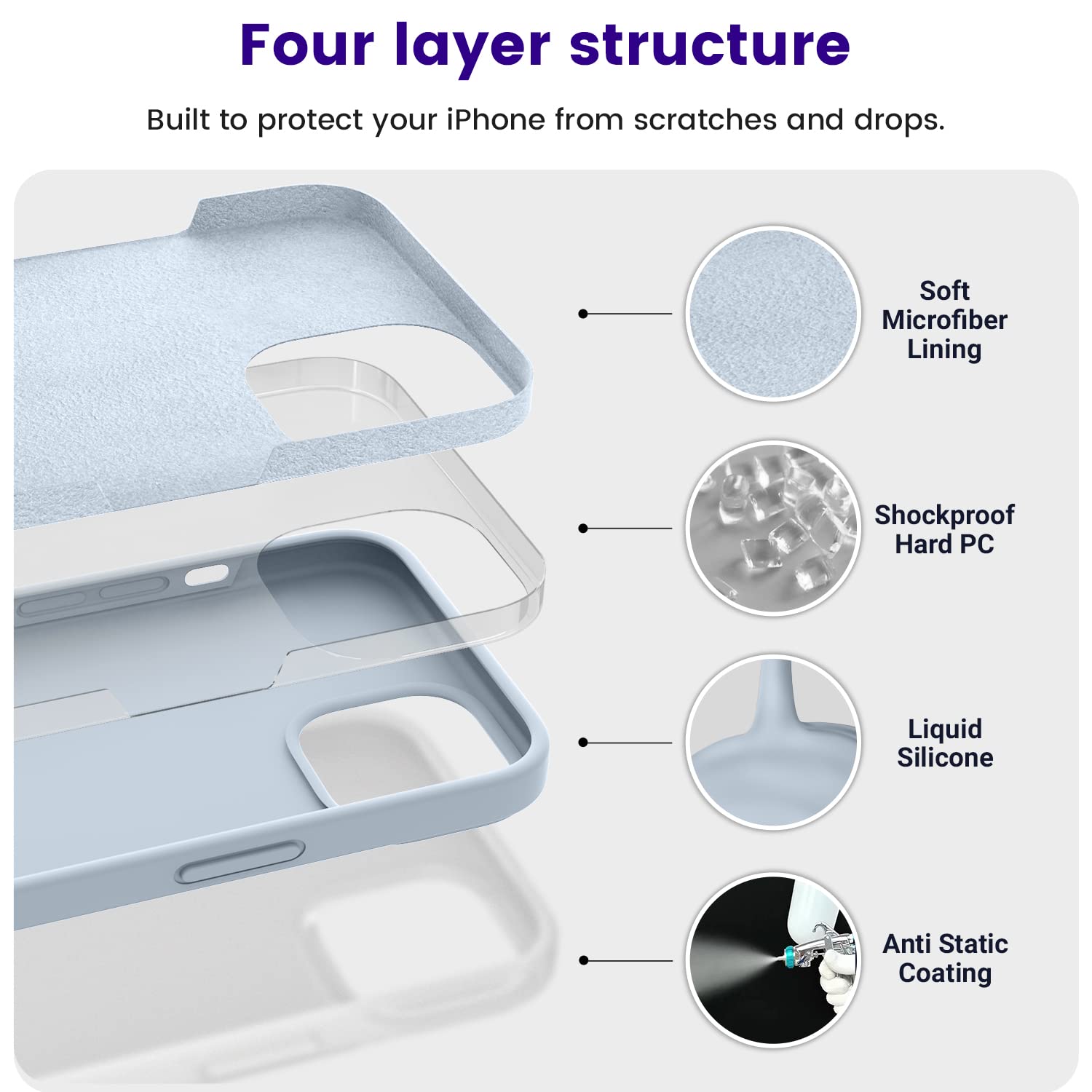 Four layer structure

Built to protect your iPhone from scratches and drops.

Soft Microfiber Lining

Shockproof Hard PC

Liquid Silicone

Anti Static Coating