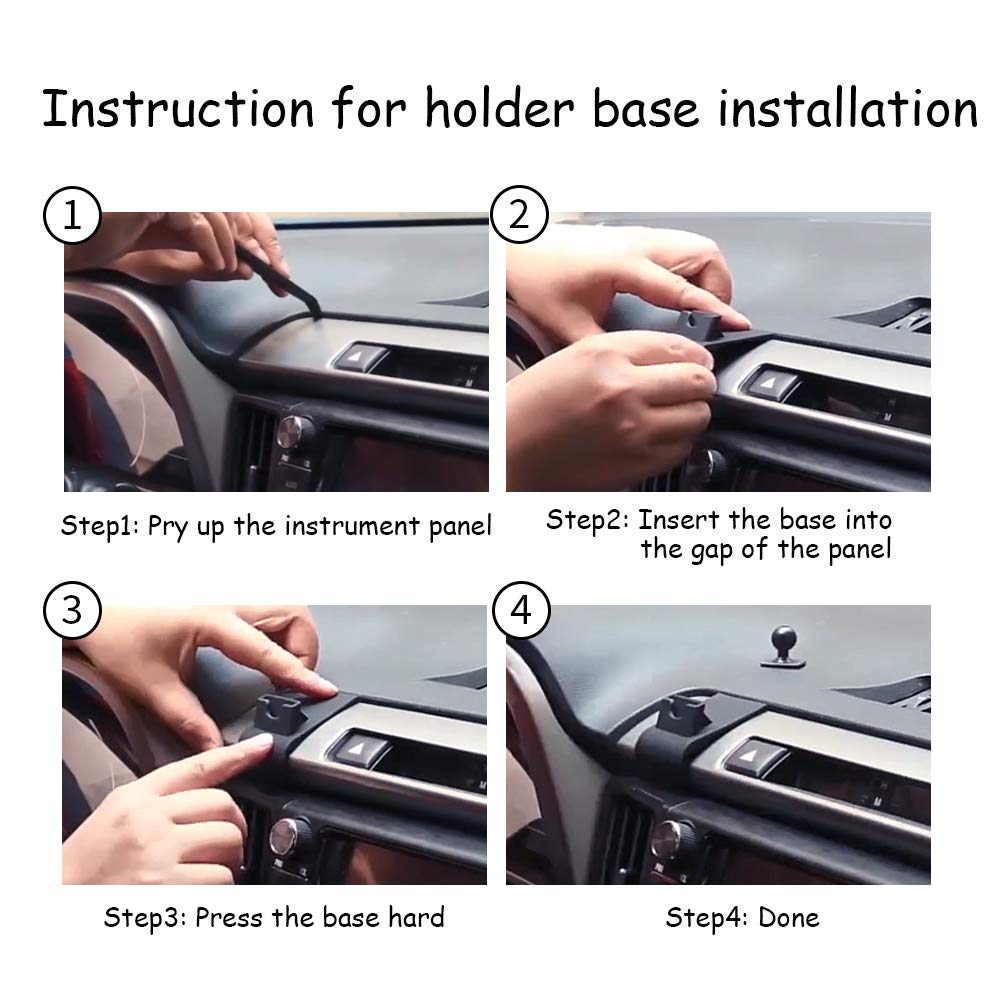 Instruction for holder base installation

1

Step1: Pry up the instrument panel

2

Step2: Insert the base into the gap of the panel

3

Step3: Press the base hard

4

Step4: Done