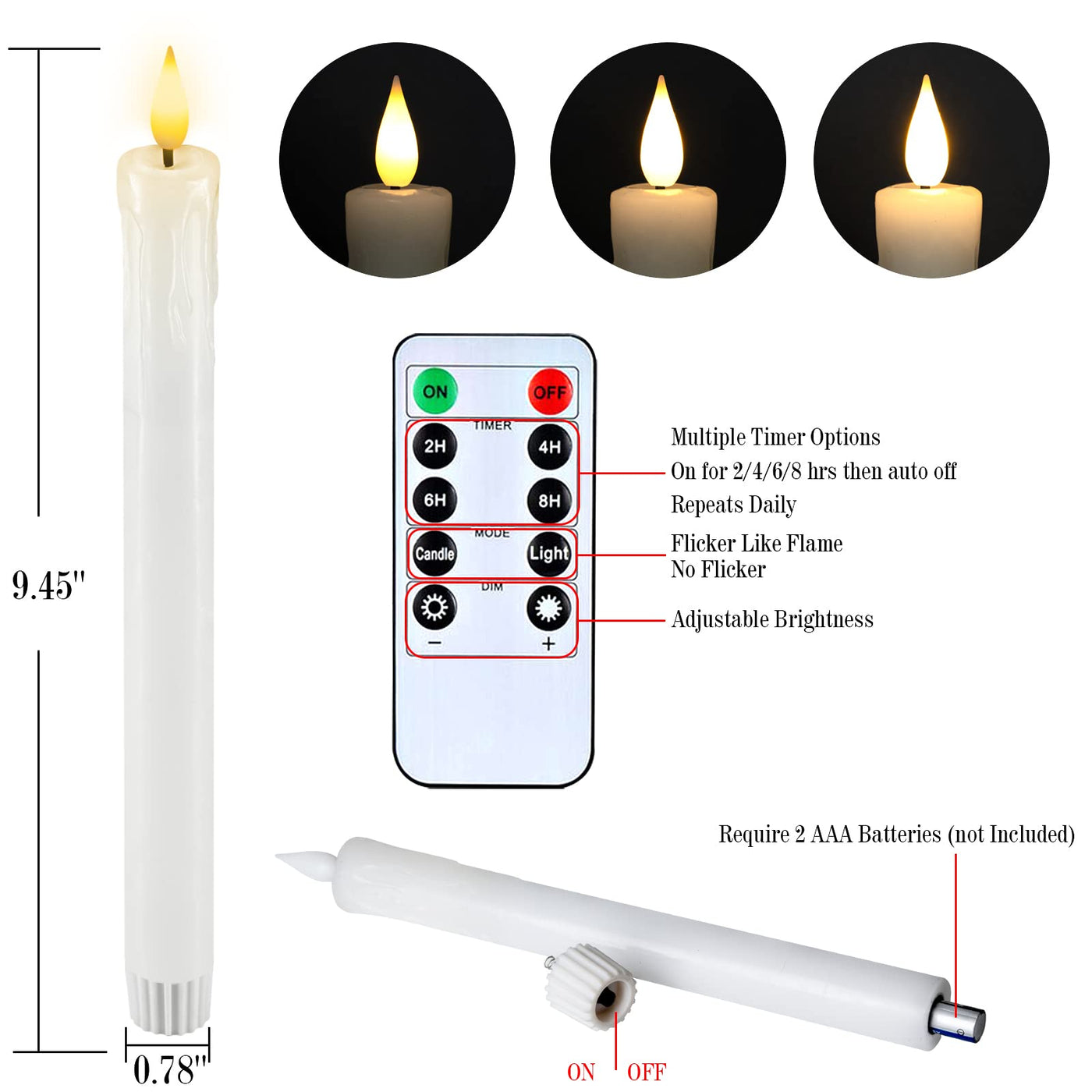 9.45"

0.78"

ON

OFF

TIMER

2H

4H

6H

8H

MODE

Candle

Light

DIM

−

+

Multiple Timer Options
On for 2/4/6/8 hrs then auto off
Repeats Daily

Flicker Like Flame
No Flicker

Adjustable Brightness

Require 2 AAA Batteries (not Included)

ON OFF