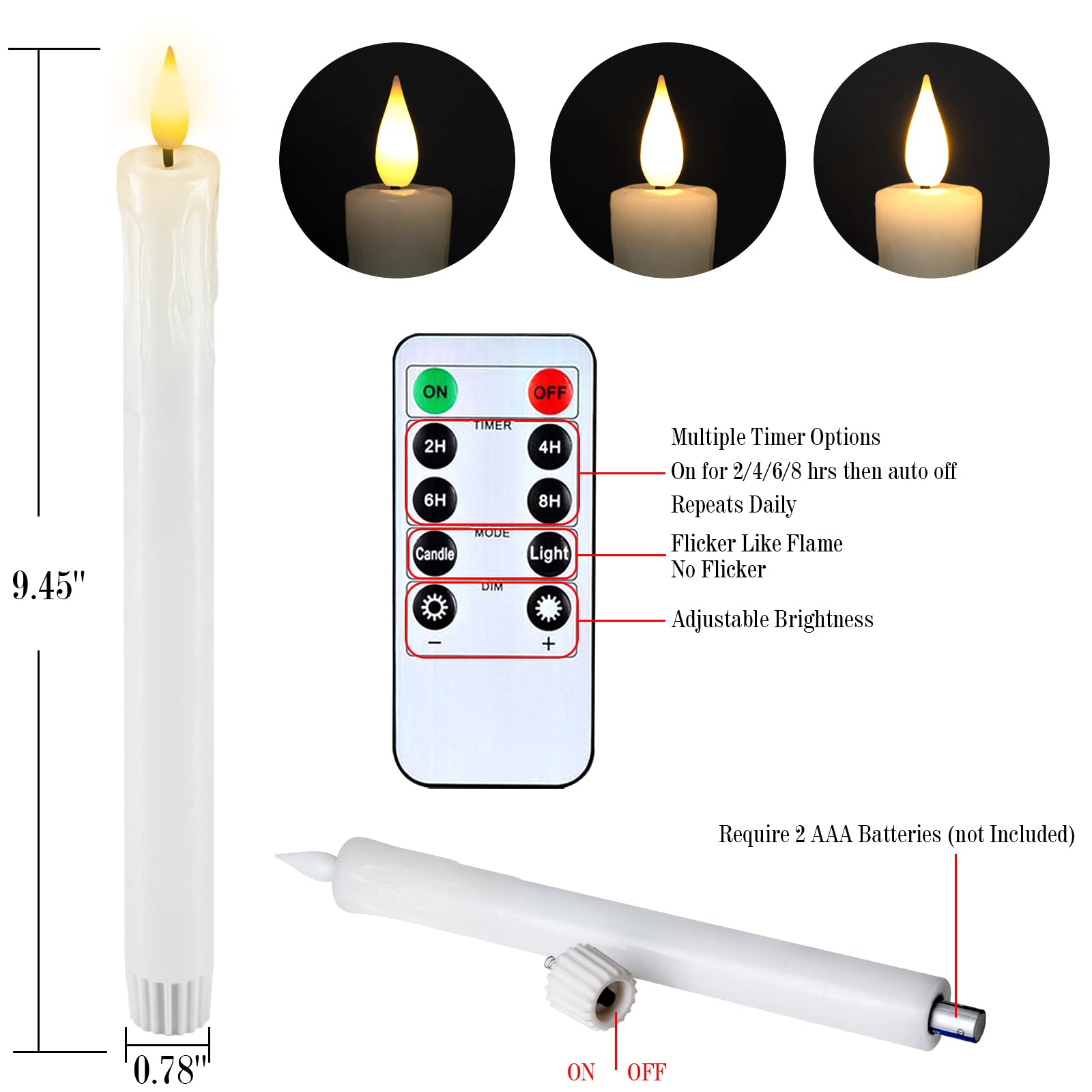 9.45"

0.78"

ON
OFF
TIMER
2H
4H
6H
8H
MODE
Candle
Light
DIM
−
+

Multiple Timer Options
On for 2/4/6/8 hrs then auto off
Repeats Daily

Flicker Like Flame
No Flicker

Adjustable Brightness

Require 2 AAA Batteries (not Included)

ON OFF