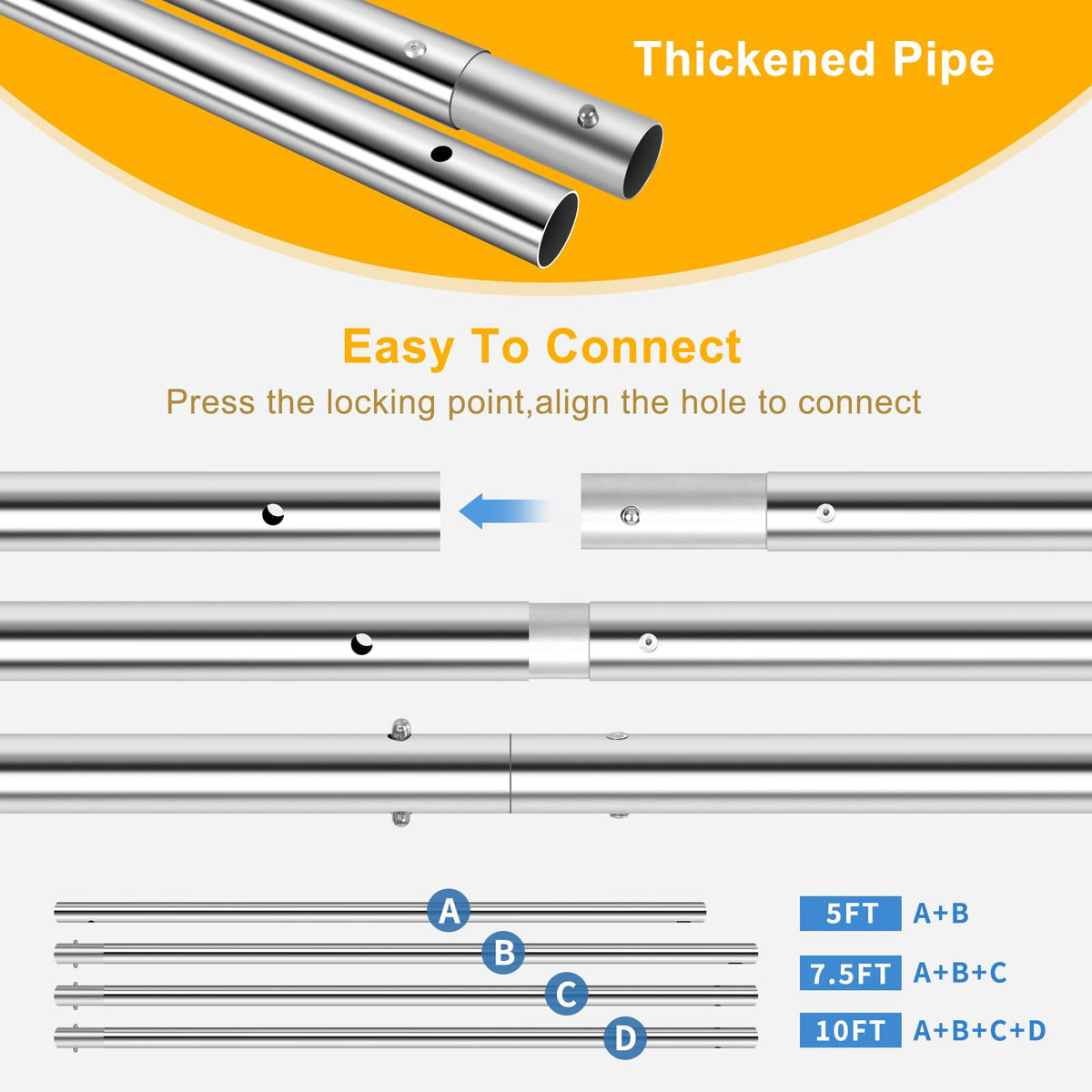 Thickened Pipe

Easy To Connect

Press the locking point,align the hole to connect

A
B
C
D

5FT A+B
7.5FT A+B+C
10FT A+B+C+D