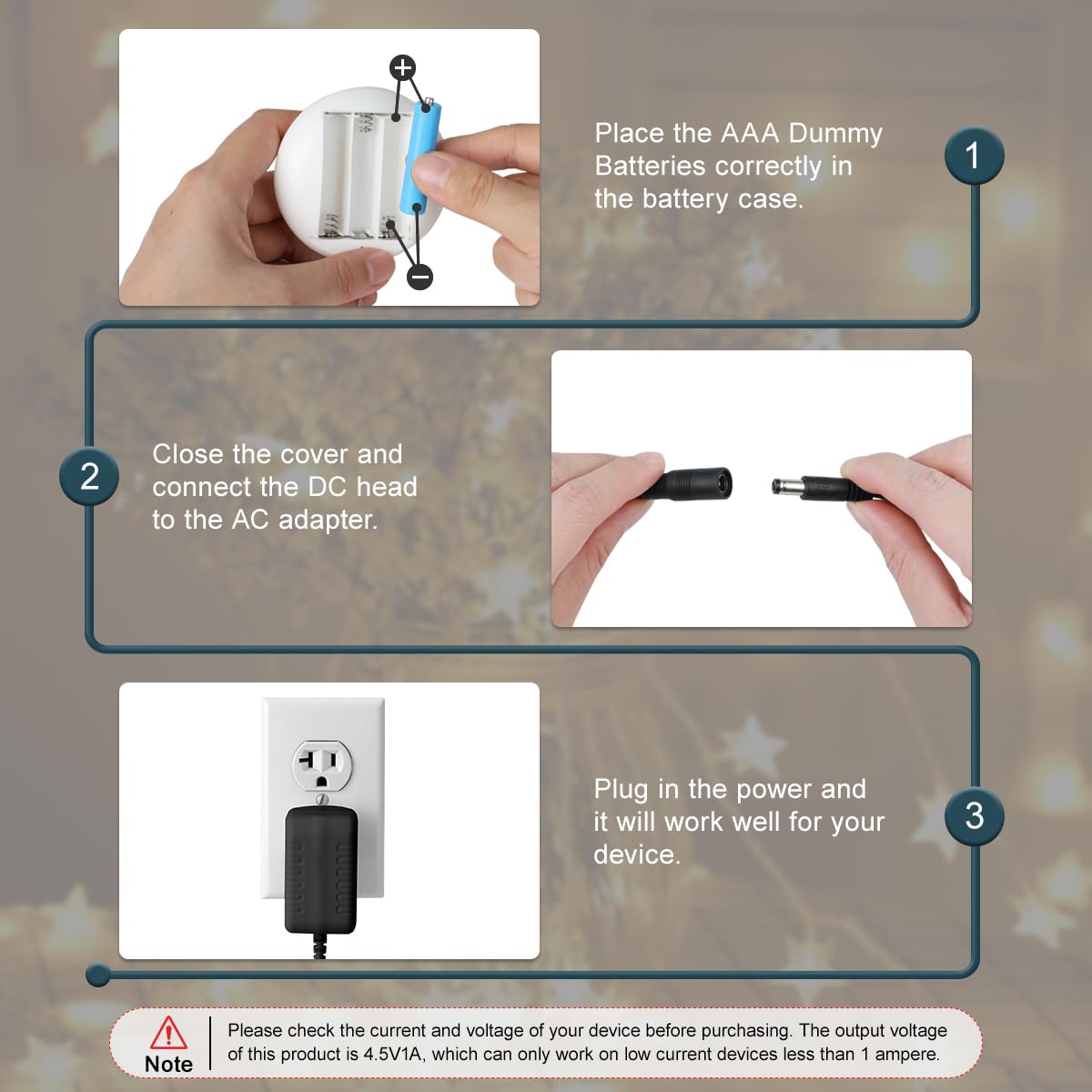 +
−

Place the AAA Dummy Batteries correctly in the battery case.

1

2

Close the cover and connect the DC head to the AC adapter.

Plug in the power and it will work well for your device.

3

Note

Please check the current and voltage of your device before purchasing. The output voltage of this product is 4.5V1A, which can only work on low current devices less than 1 ampere.