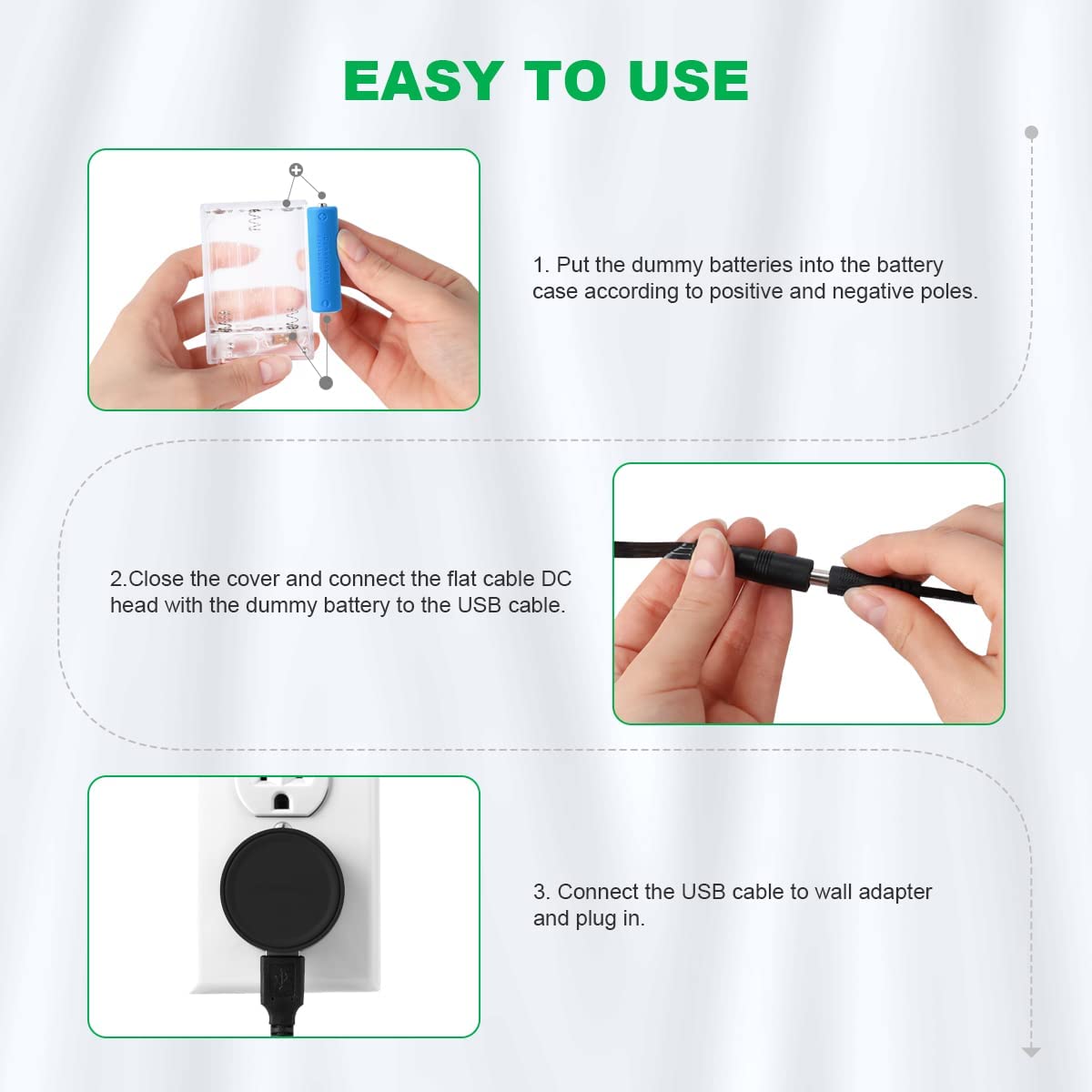 EASY TO USE

1. Put the dummy batteries into the battery case according to positive and negative poles.

2.Close the cover and connect the flat cable DC head with the dummy battery to the USB cable.

3. Connect the USB cable to wall adapter and plug in.