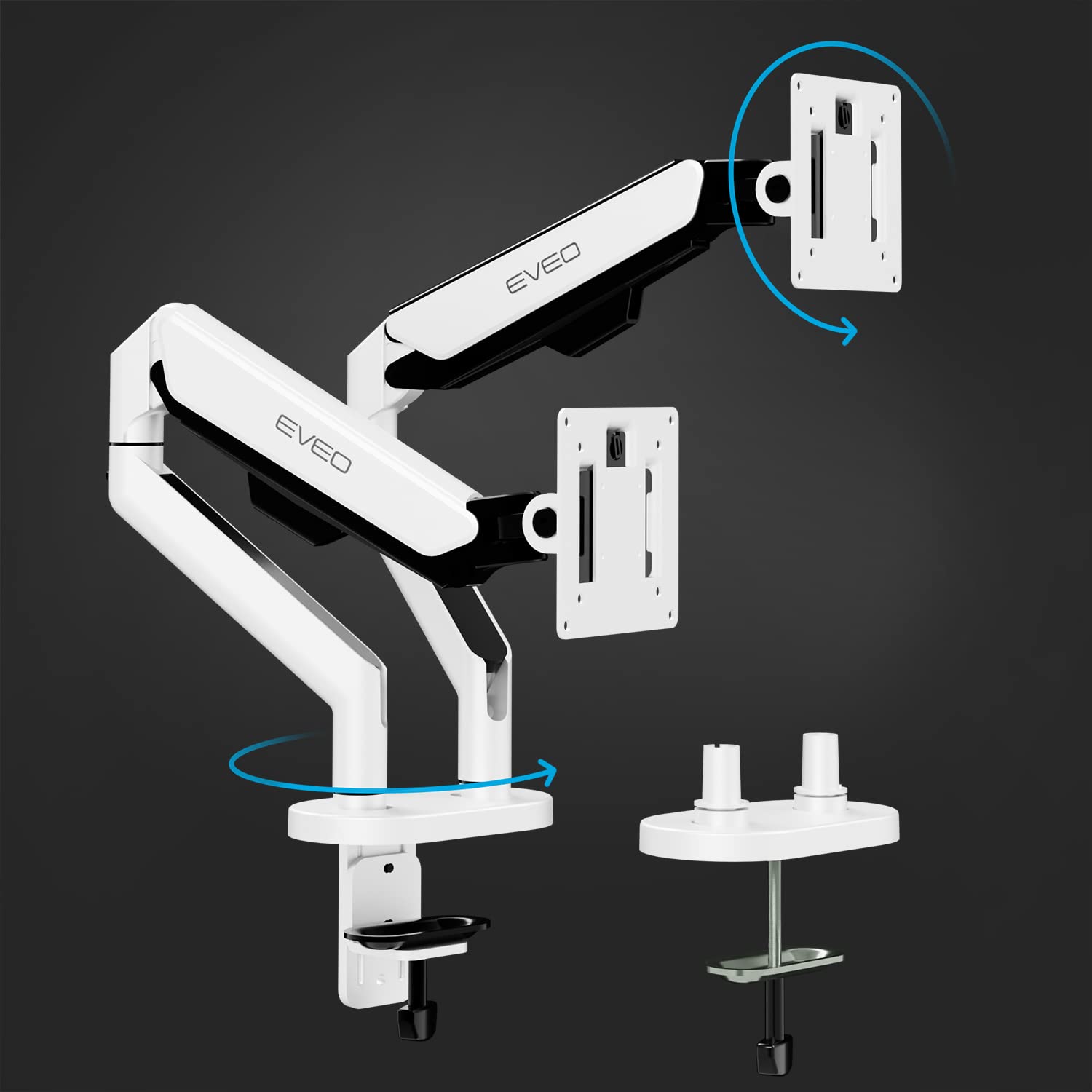 EVEO

EVEO