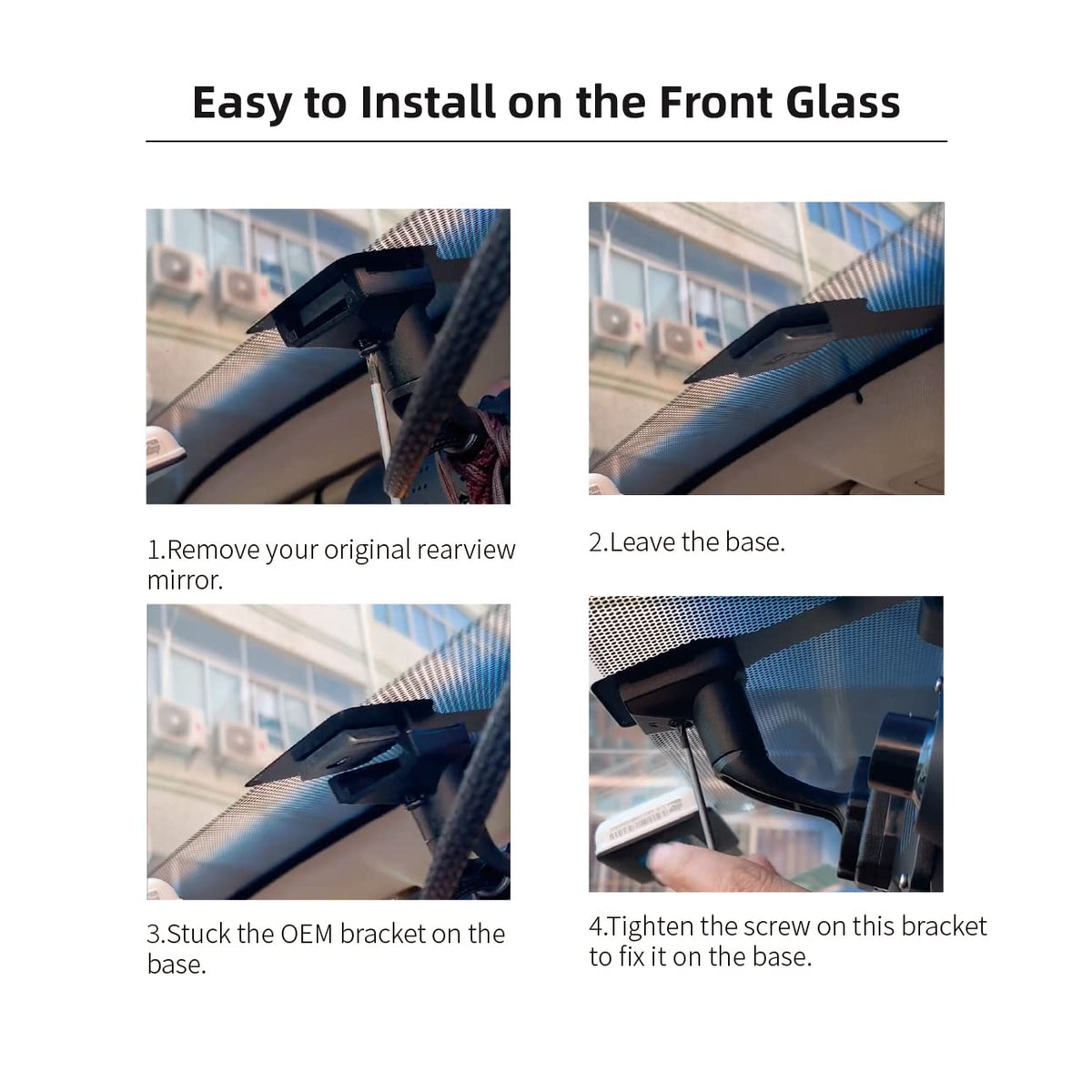 Easy to Install on the Front Glass

1.Remove your original rearview mirror.

2.Leave the base.

3.Stuck the OEM bracket on the base.

4.Tighten the screw on this bracket to fix it on the base.