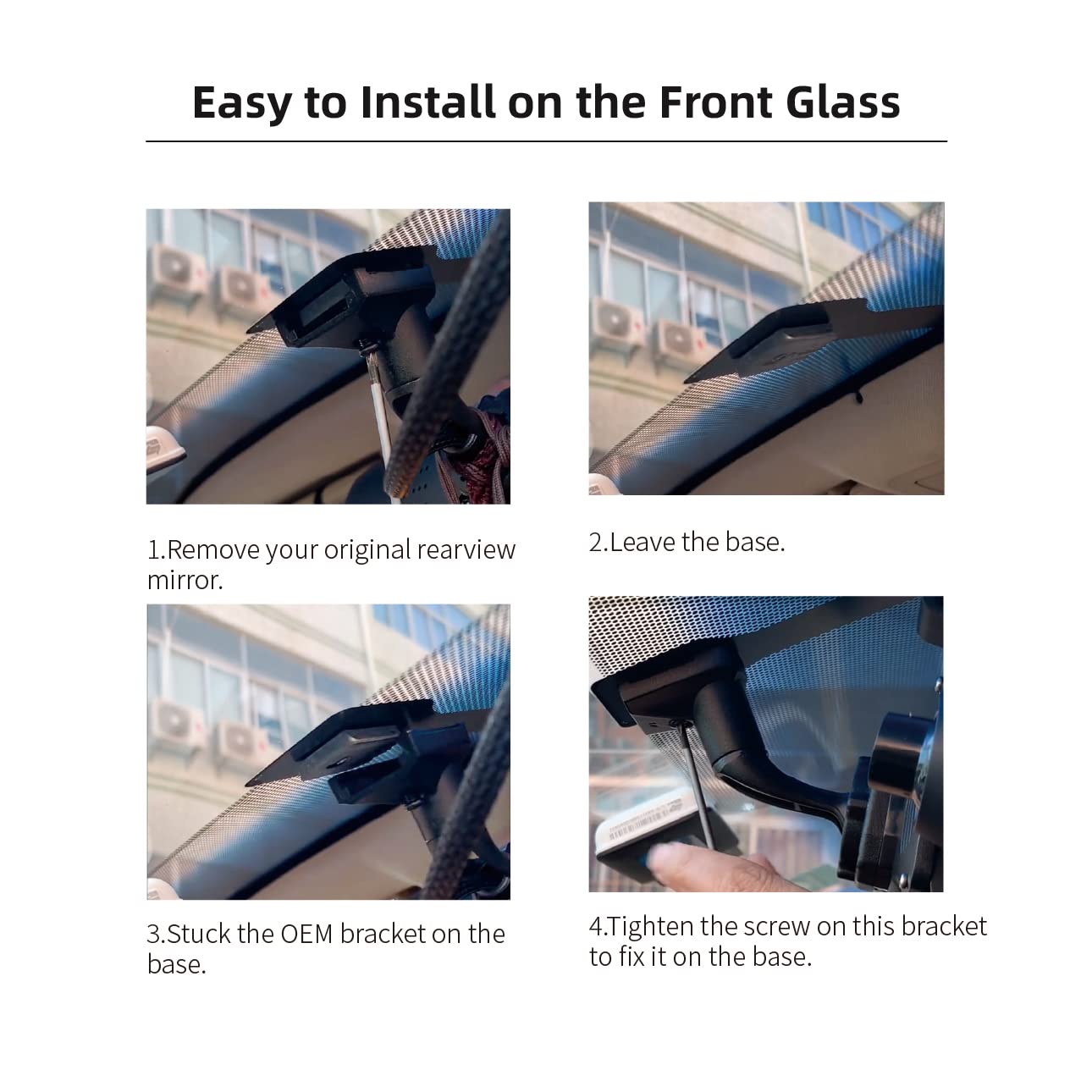 Easy to Install on the Front Glass

1.Remove your original rearview mirror.

2.Leave the base.

3.Stuck the OEM bracket on the base.

4.Tighten the screw on this bracket to fix it on the base.