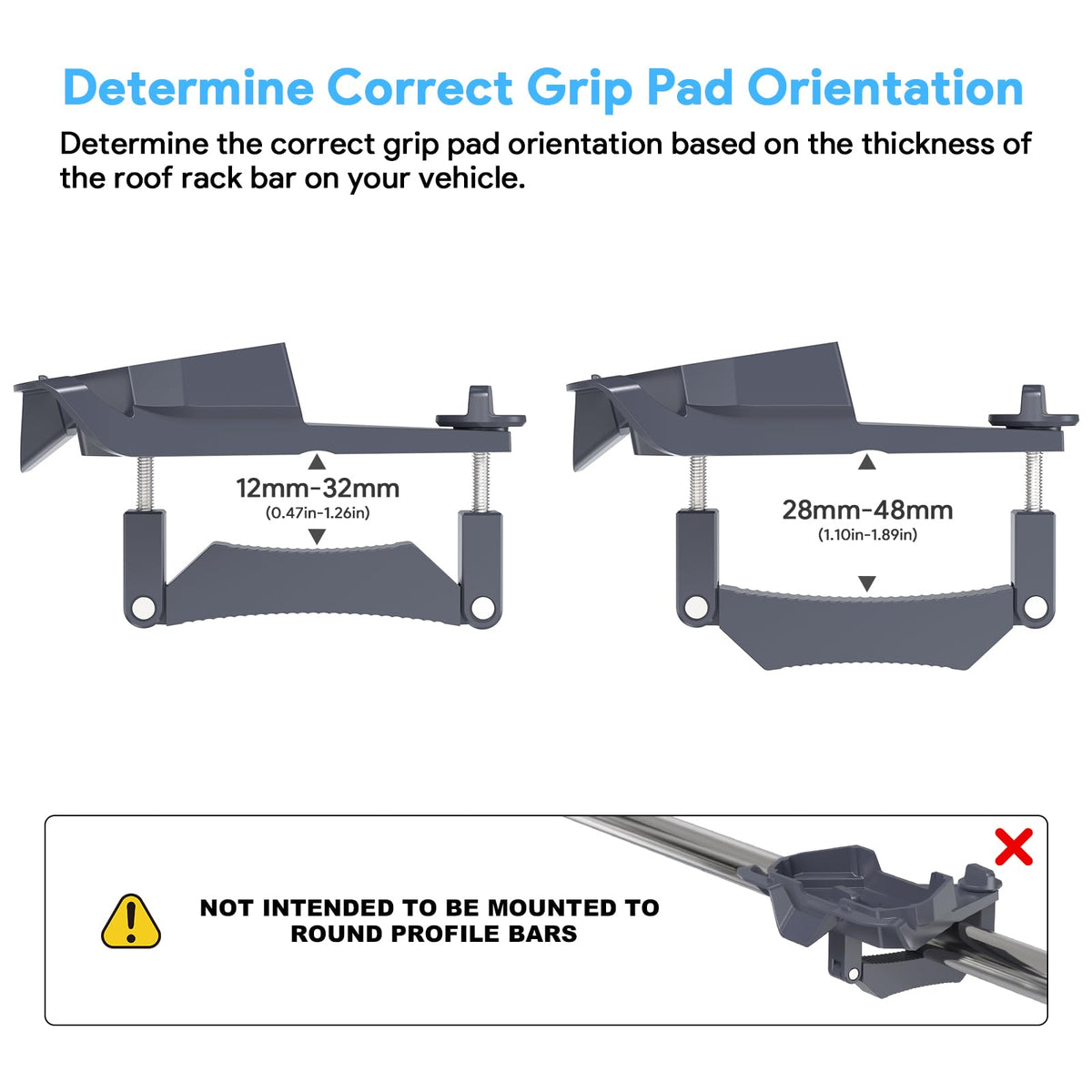 Determine Correct Grip Pad Orientation

Determine the correct grip pad orientation based on the thickness of the roof rack bar on your vehicle.

12mm-32mm
(0.47in-1.26in)

28mm-48mm
(1.10in-1.89in)

NOT INTENDED TO BE MOUNTED TO ROUND PROFILE BARS