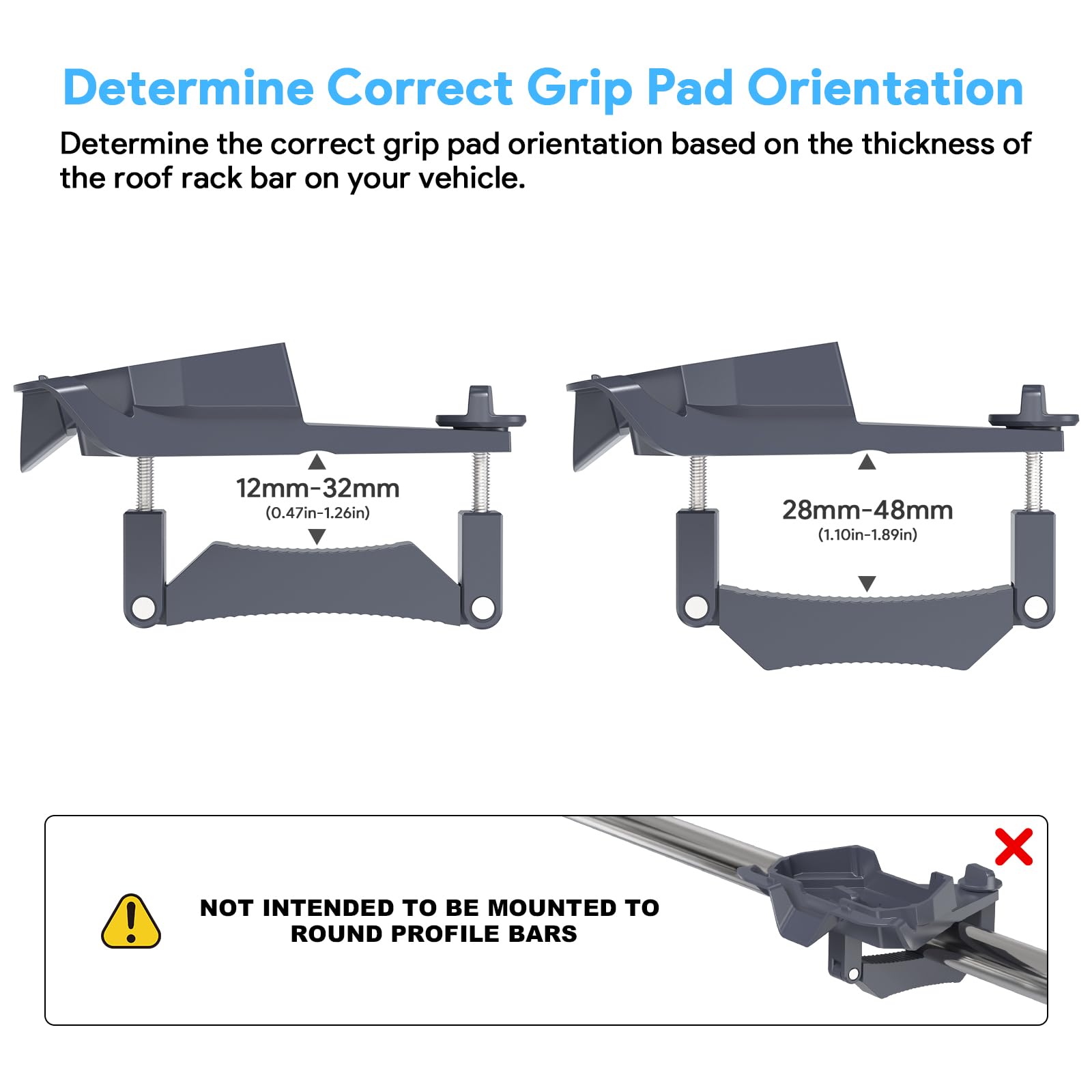 Determine Correct Grip Pad Orientation

Determine the correct grip pad orientation based on the thickness of the roof rack bar on your vehicle.

12mm-32mm
(0.47in-1.26in)

28mm-48mm
(1.10in-1.89in)

NOT INTENDED TO BE MOUNTED TO ROUND PROFILE BARS