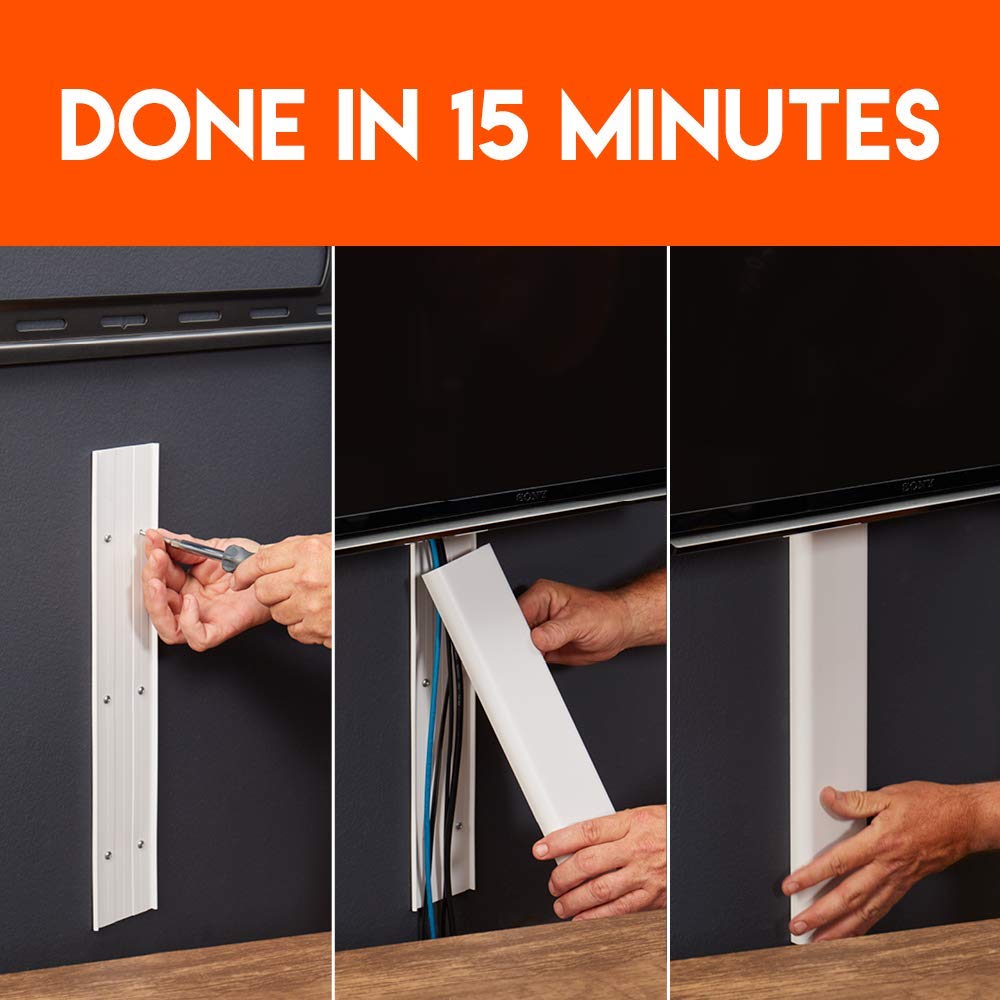 DONE IN 15 MINUTES

SONY

SONY