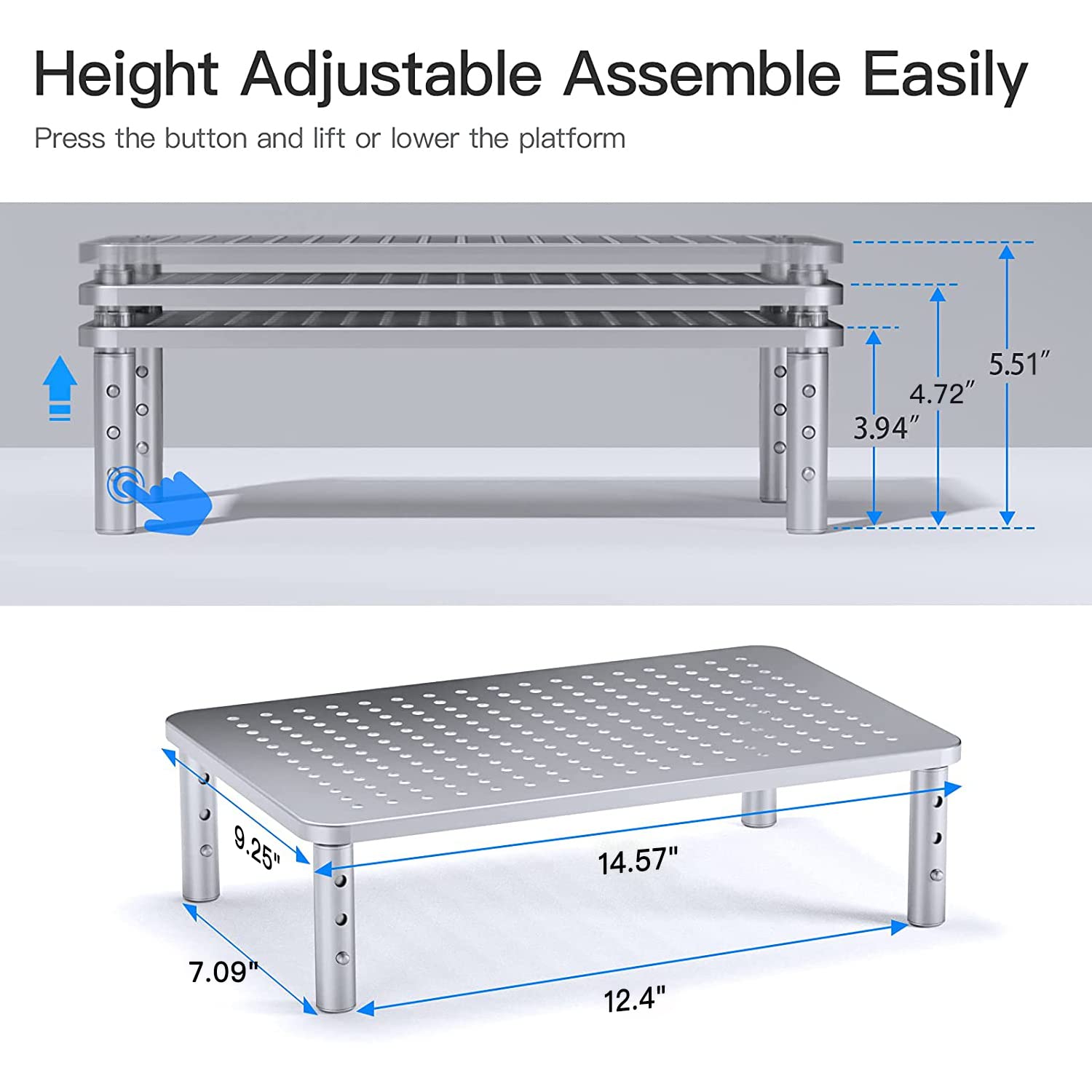 Height Adjustable Assemble Easily

Press the button and lift or lower the platform

5.51″

4.72″

3.94″

9.25"

14.57"

7.09"

12.4"