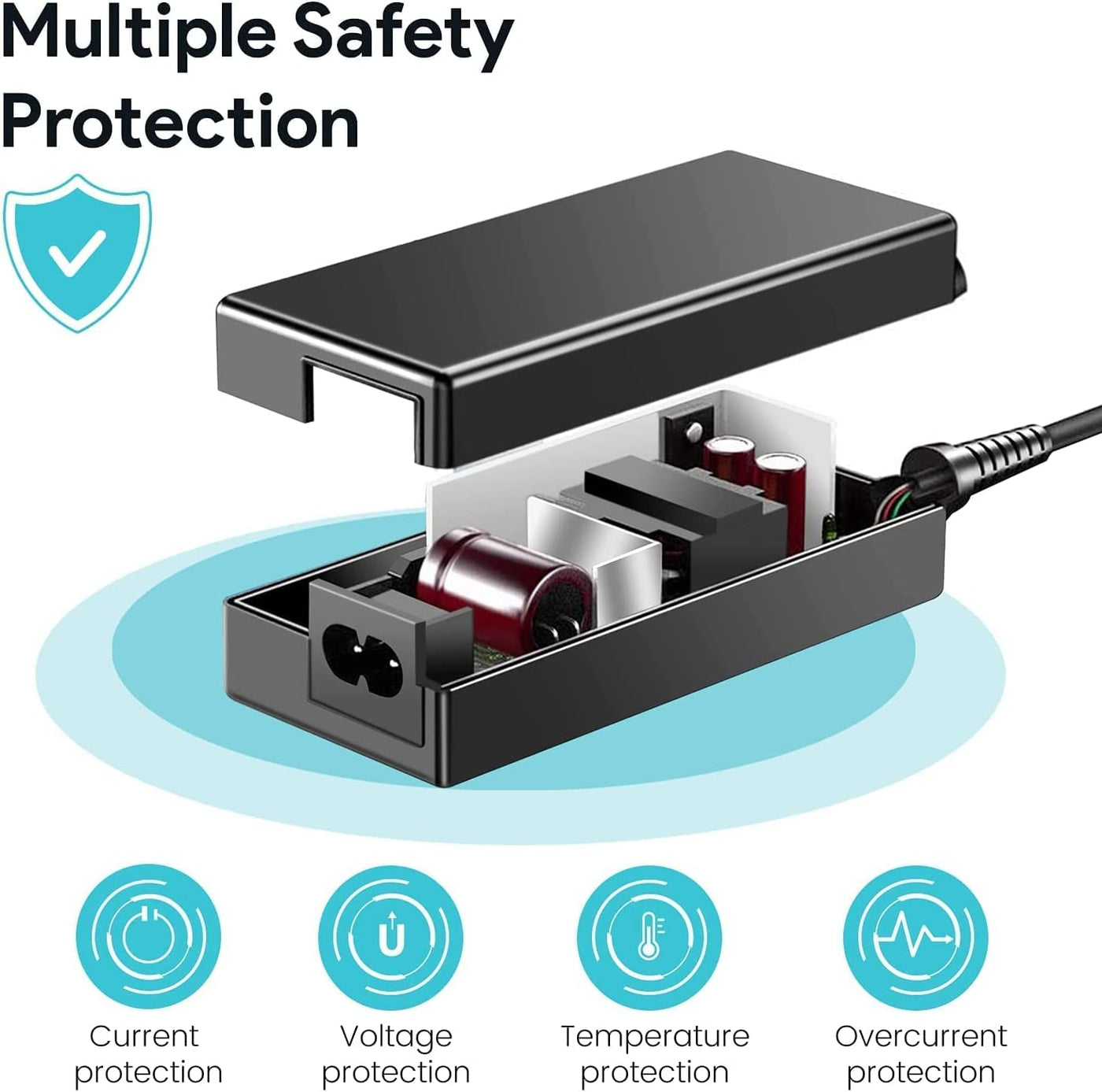 Multiple Safety Protection

U

Current protection

Voltage protection

Temperature protection

Overcurrent protection