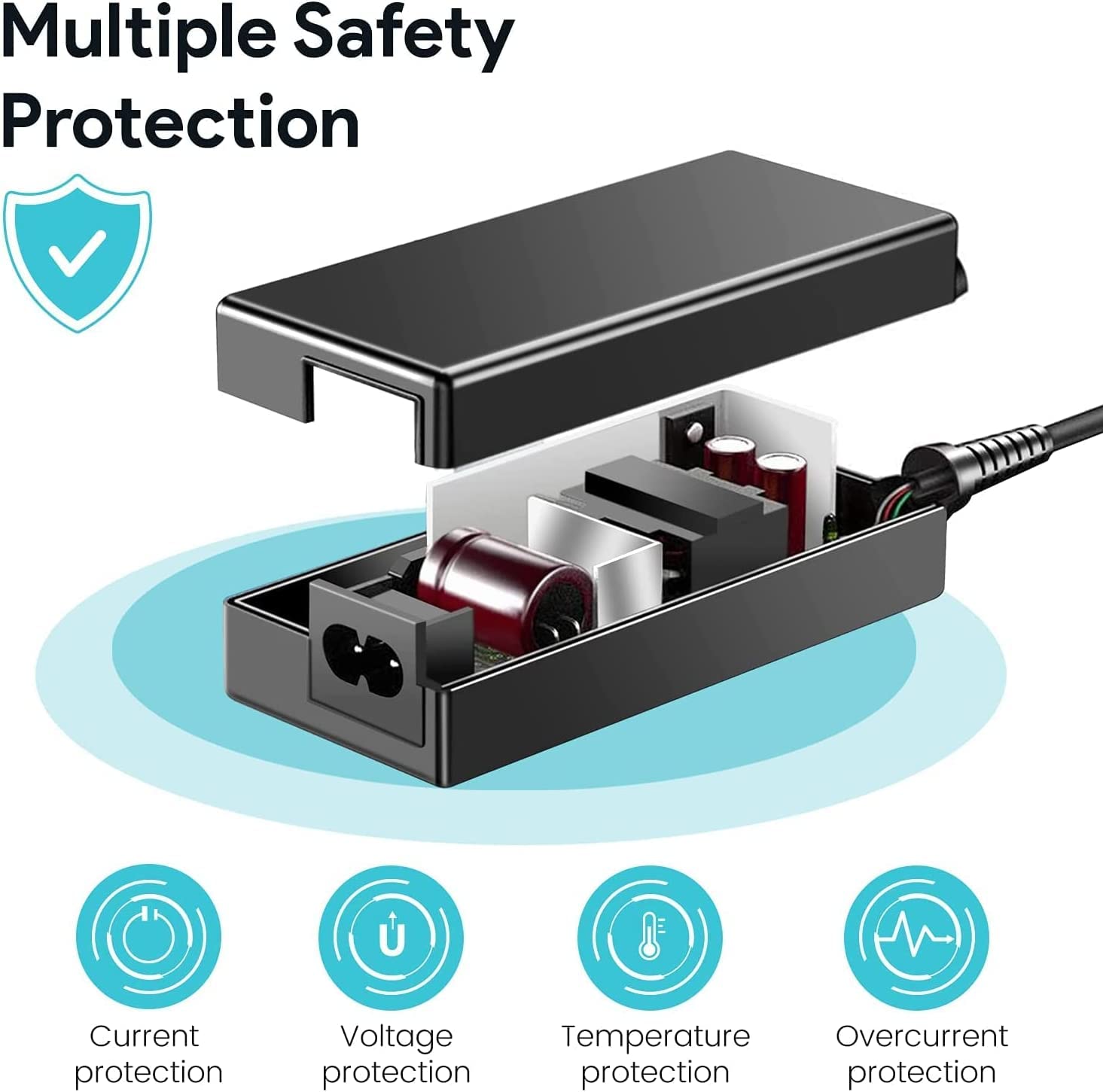 Multiple Safety Protection

U

Current protection

Voltage protection

Temperature protection

Overcurrent protection