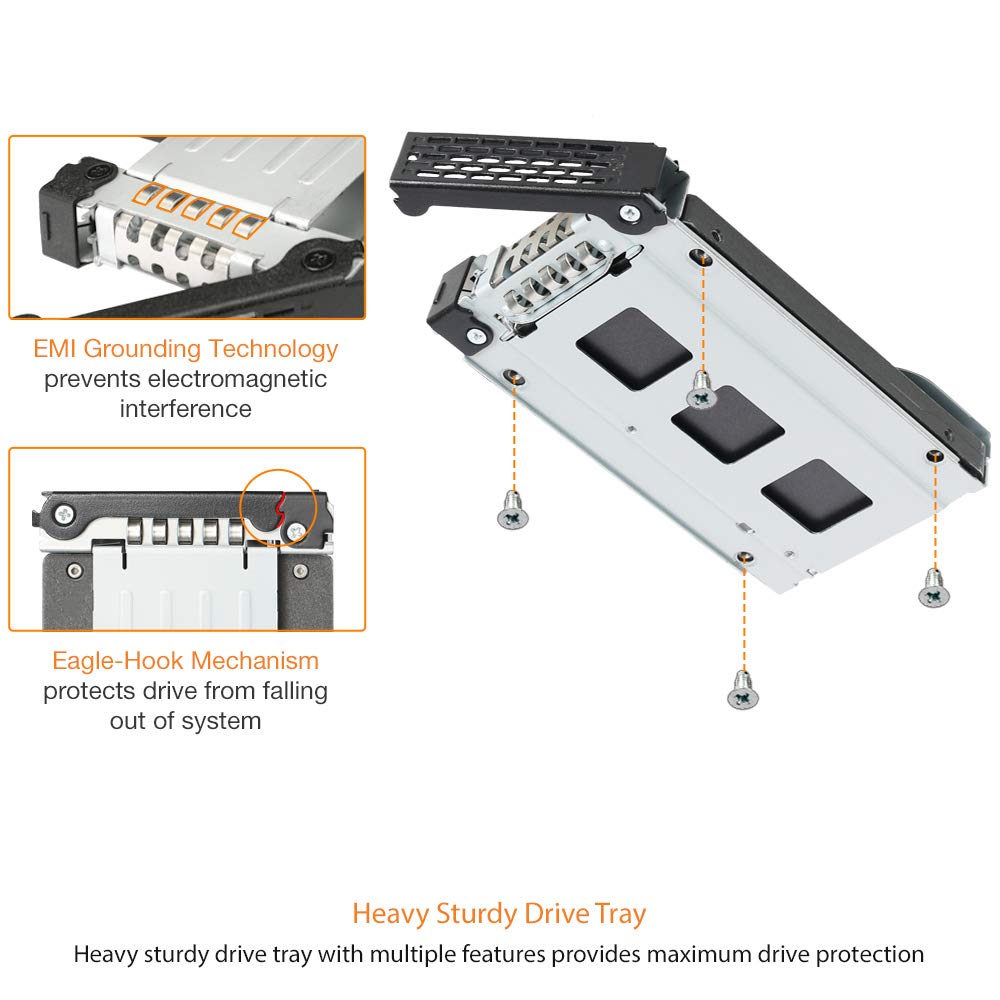 EMI Grounding Technology
prevents electromagnetic interference

Eagle-Hook Mechanism
protects drive from falling out of system

Heavy Sturdy Drive Tray
Heavy sturdy drive tray with multiple features provides maximum drive protection