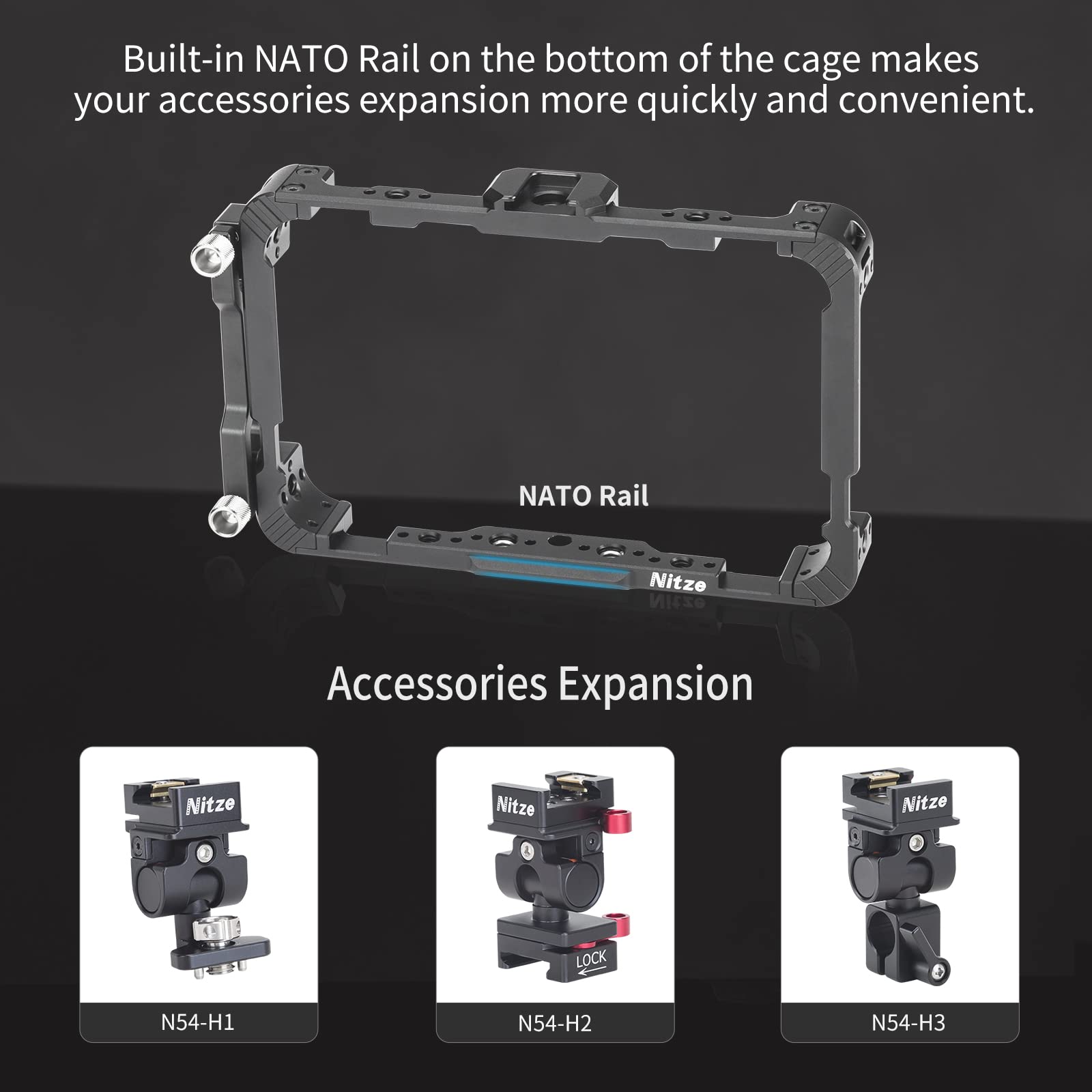 Built-in NATO Rail on the bottom of the cage makes your accessories expansion more quickly and convenient.

NATO Rail

Nitze

Accessories Expansion

Nitze

N54-H1

Nitze

LOCK

N54-H2

Nitze

N54-H3