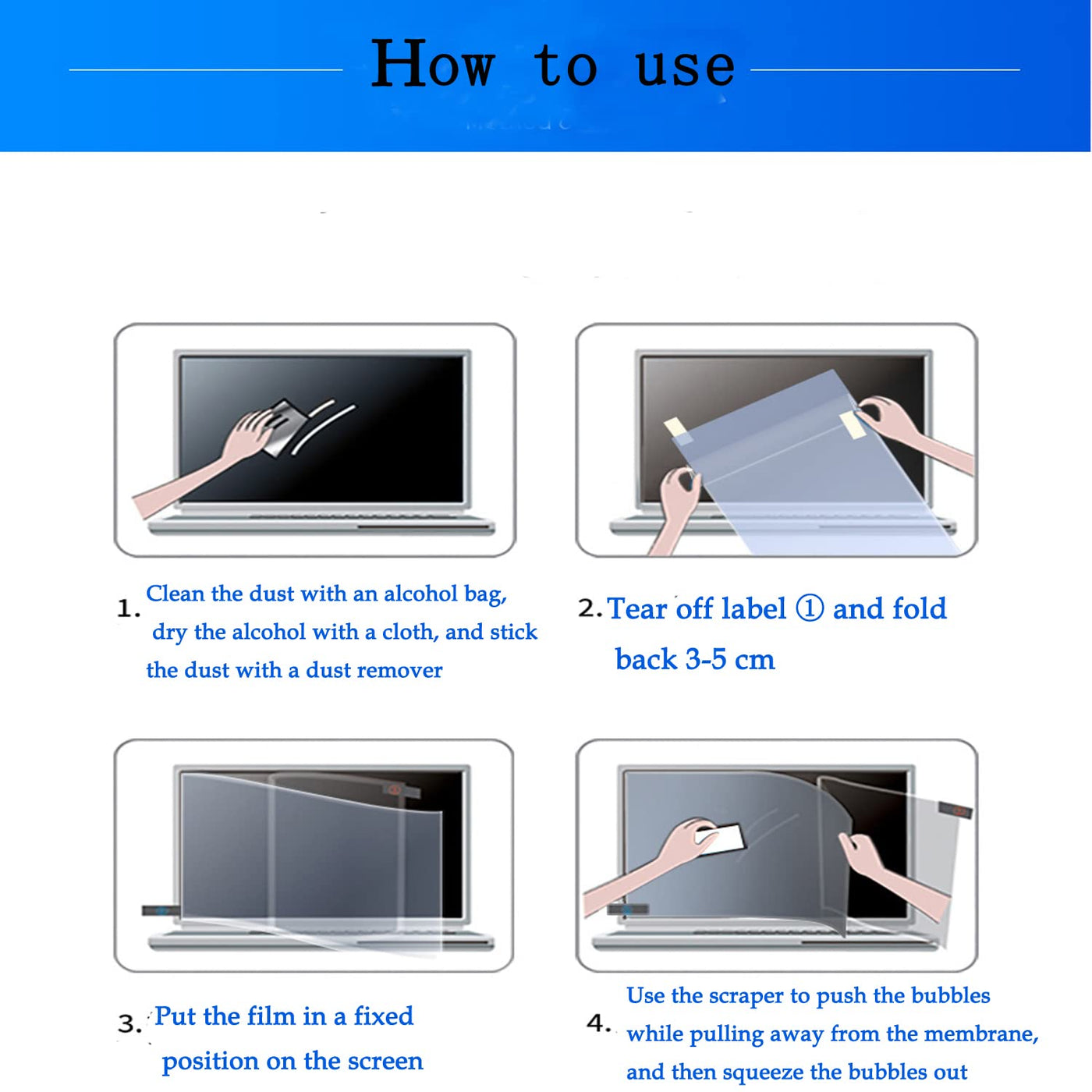 How to use

1. Clean the dust with an alcohol bag, dry the alcohol with a cloth, and stick the dust with a dust remover

2. Tear off label ① and fold back 3-5 cm

3. Put the film in a fixed position on the screen

4. Use the scraper to push the bubbles while pulling away from the membrane, and then squeeze the bubbles out