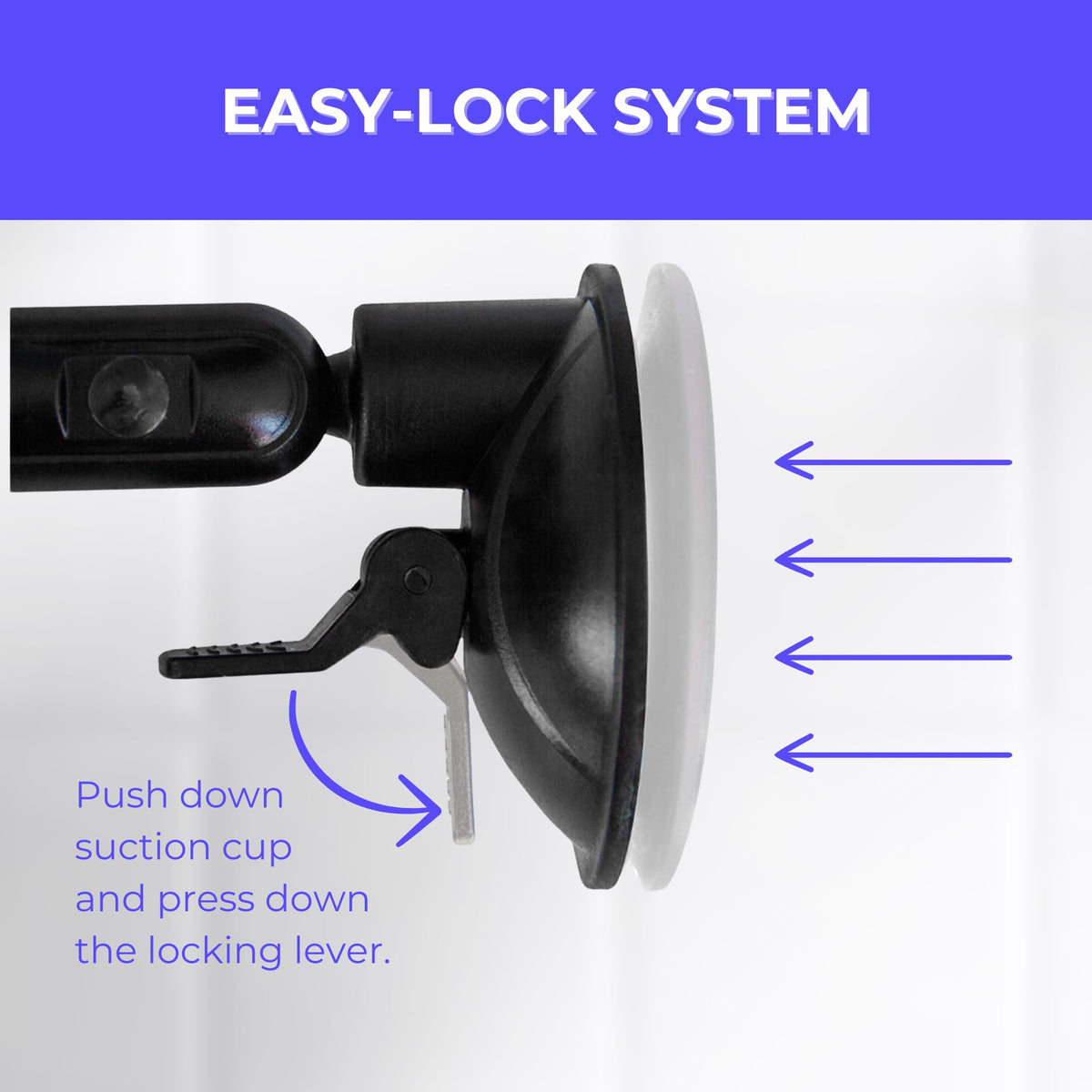 EASY-LOCK SYSTEM

Push down suction cup and press down the locking lever.