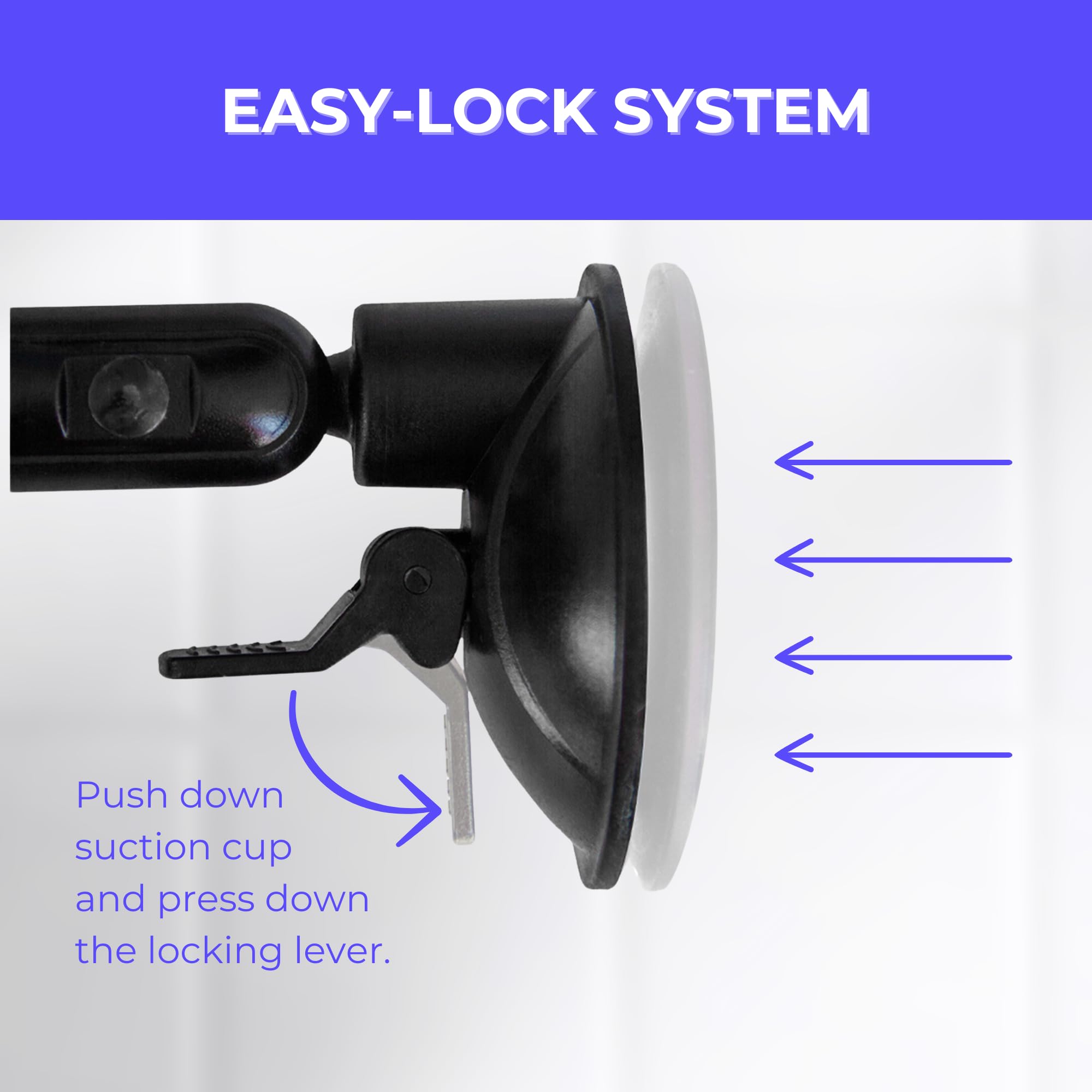 EASY-LOCK SYSTEM

Push down suction cup and press down the locking lever.