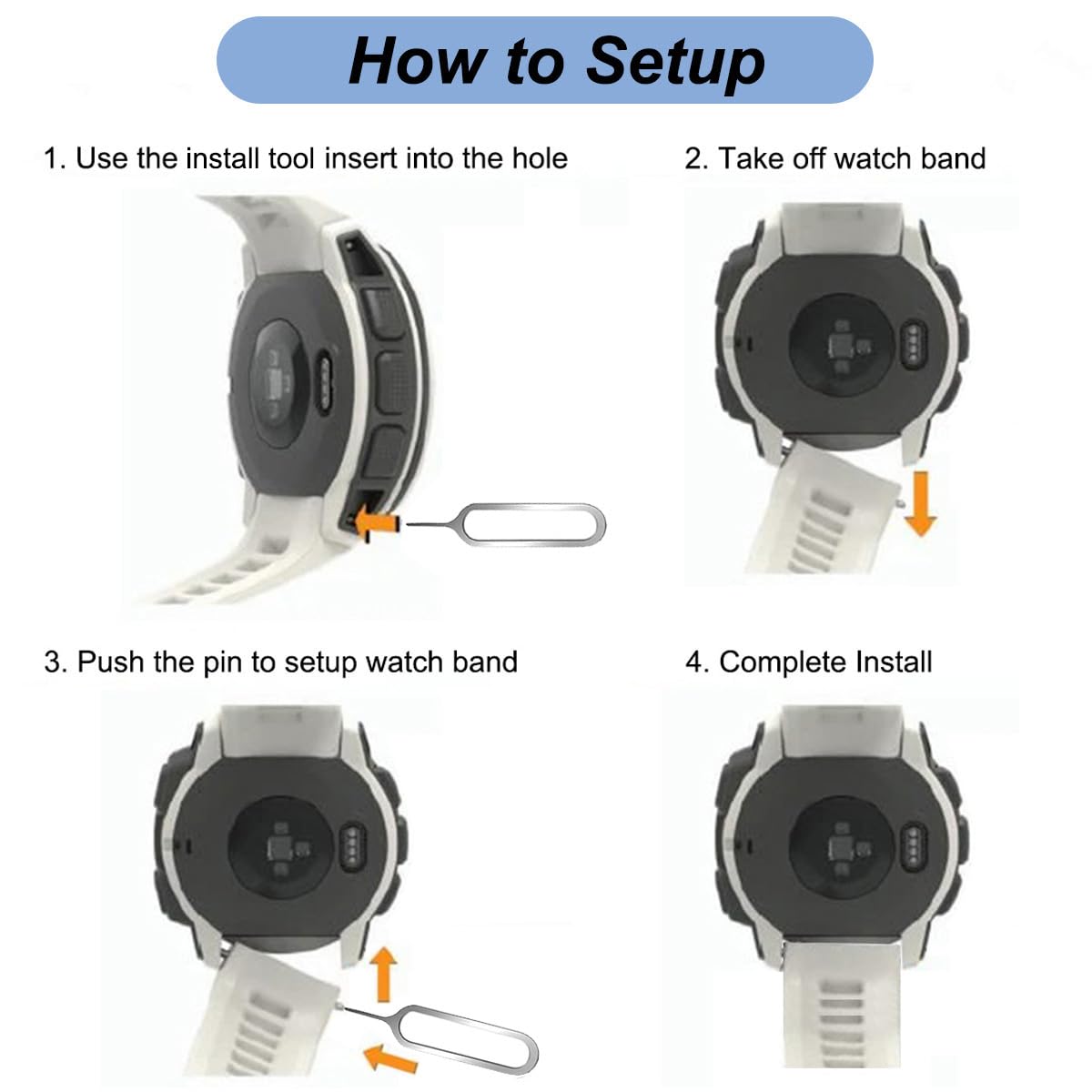 How to Setup

1. Use the install tool insert into the hole

2. Take off watch band

3. Push the pin to setup watch band

4. Complete Install