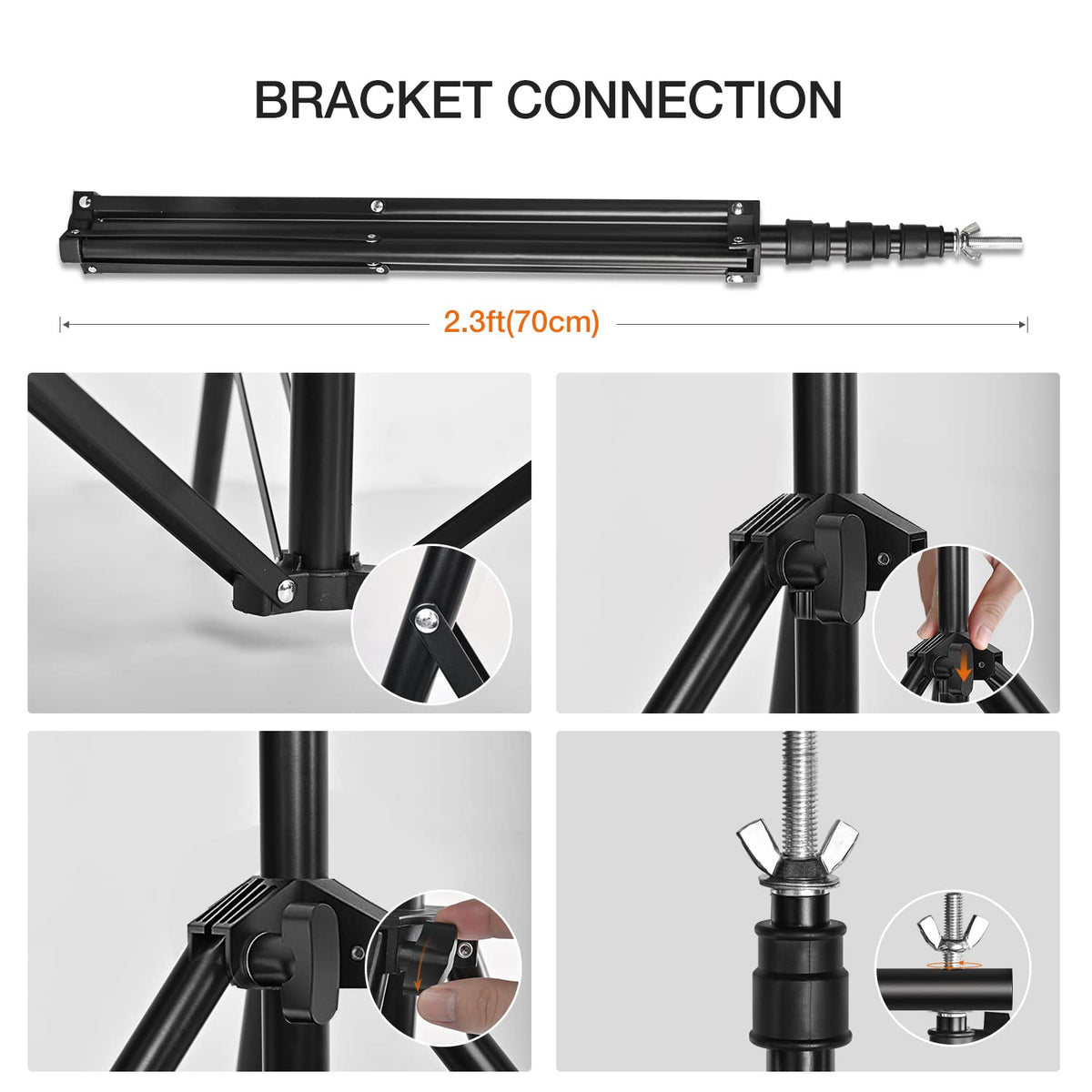 BRACKET CONNECTION

2.3ft(70cm)