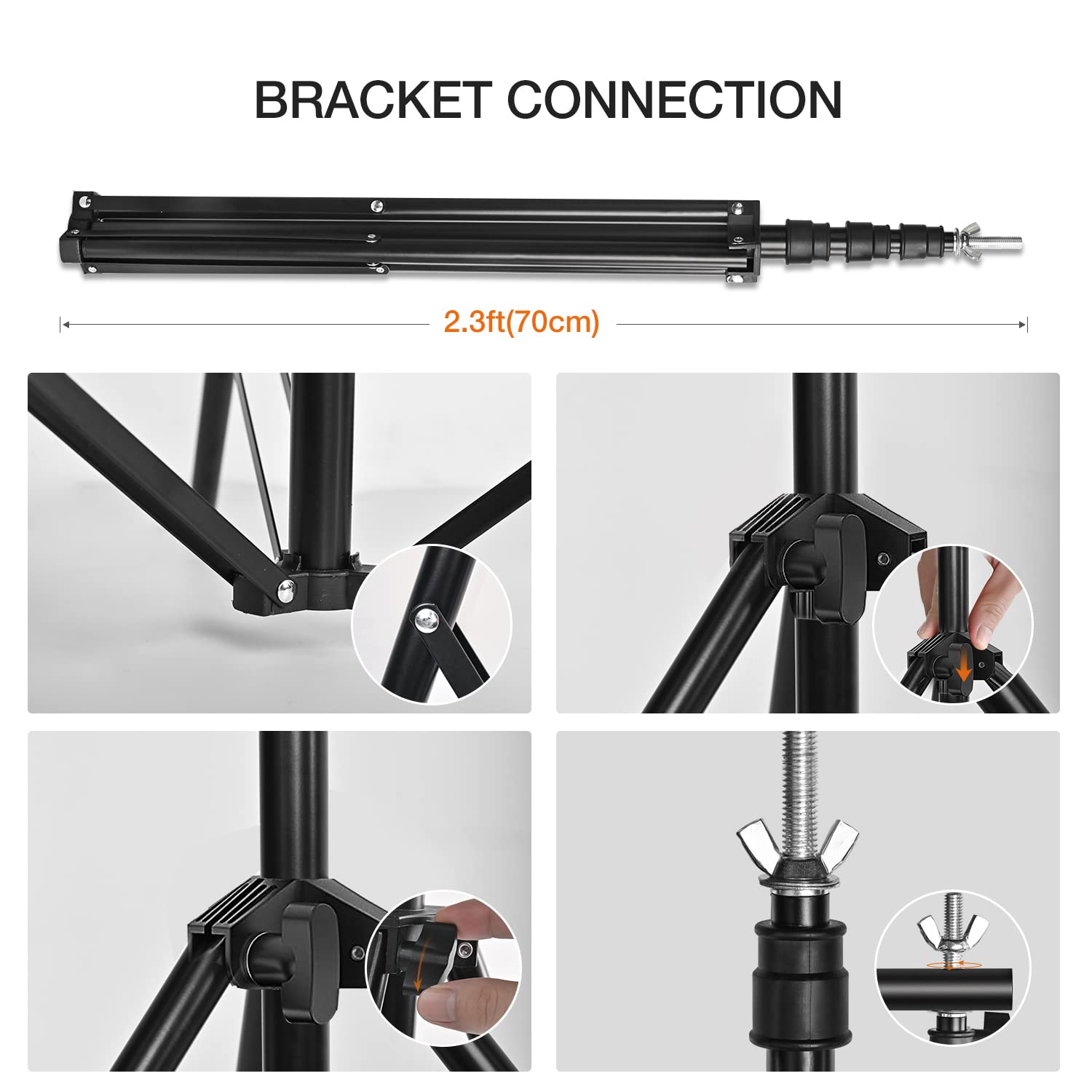 BRACKET CONNECTION

2.3ft(70cm)