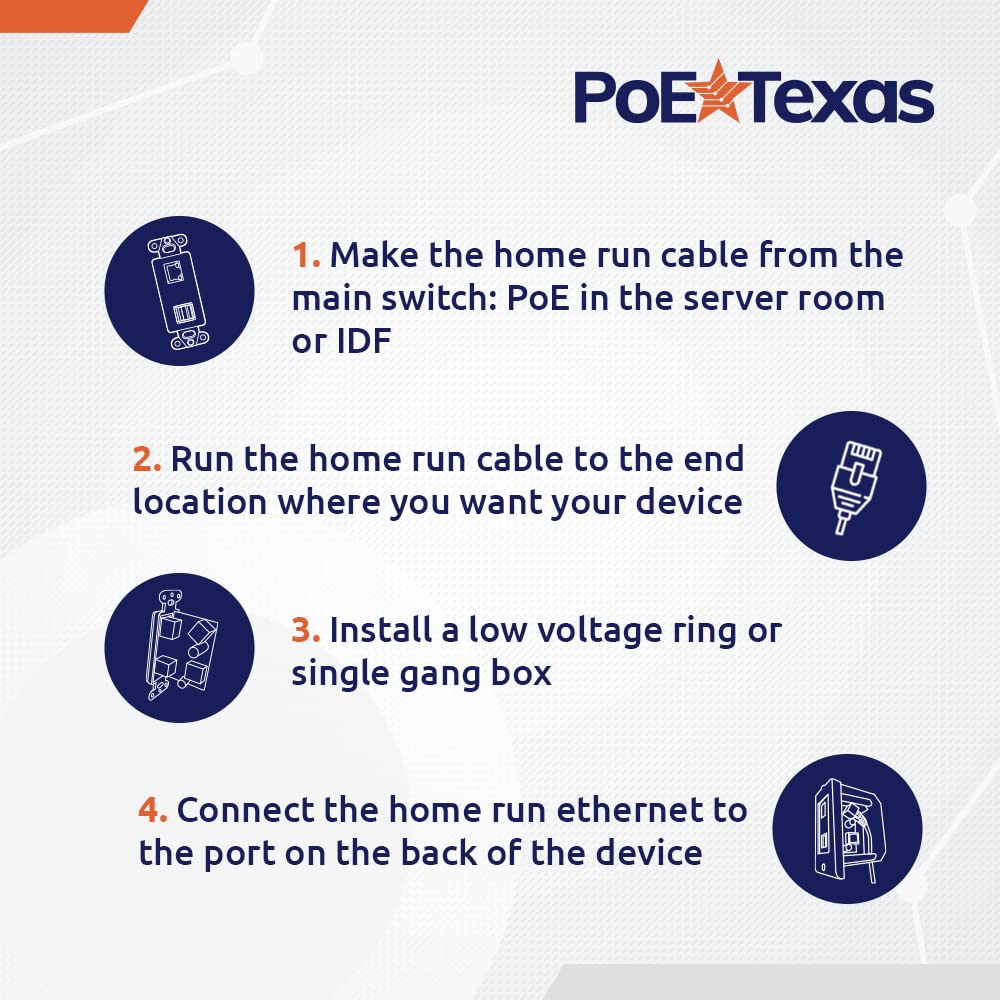 PoE Texas

1. Make the home run cable from the main switch: PoE in the server room or IDF

2. Run the home run cable to the end location where you want your device

3. Install a low voltage ring or single gang box

4. Connect the home run ethernet to the port on the back of the device