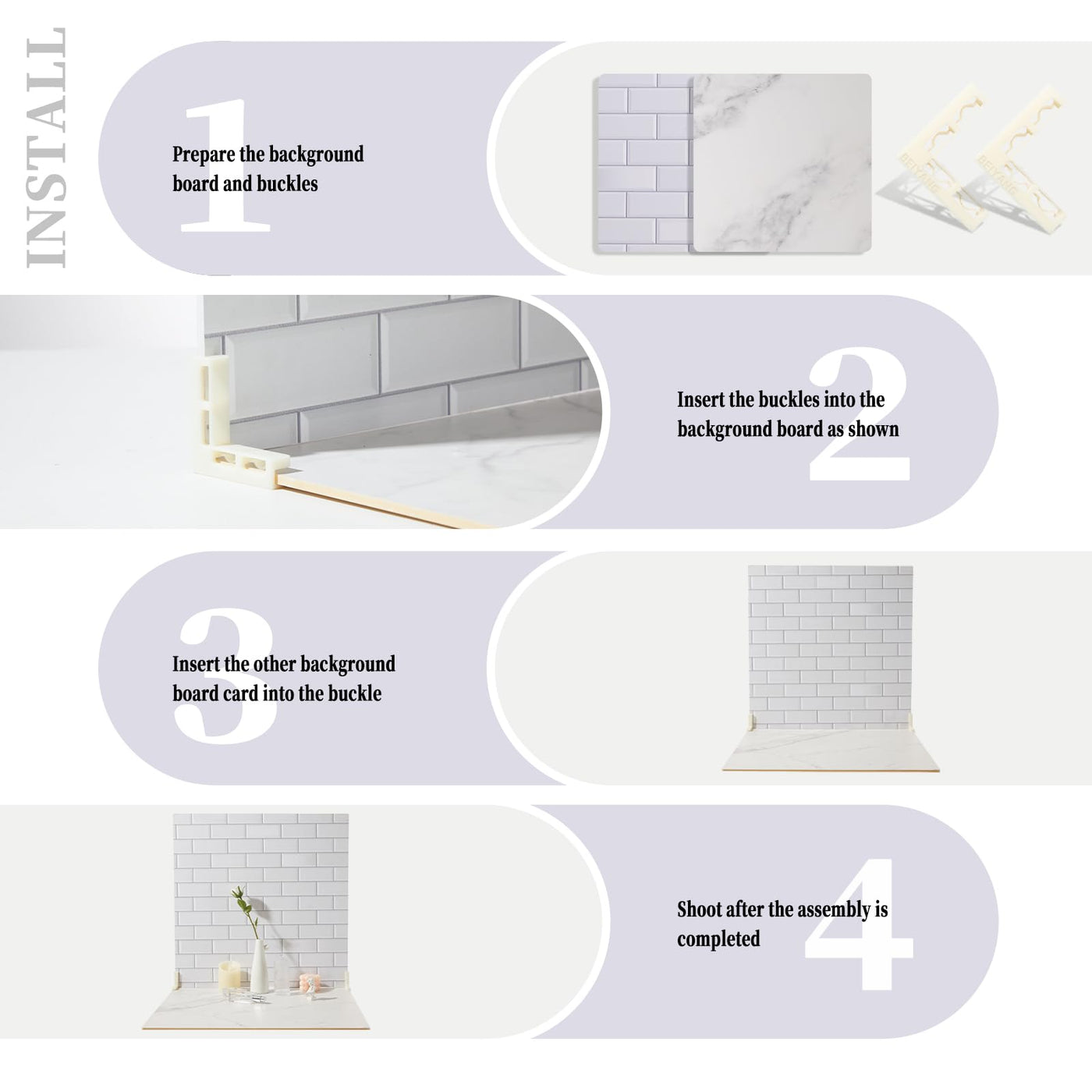 INSTALL

1

Prepare the background board and buckles

BEIYANG

BEIYANG

2

Insert the buckles into the background board as shown

3

Insert the other background board card into the buckle

4

Shoot after the assembly is completed