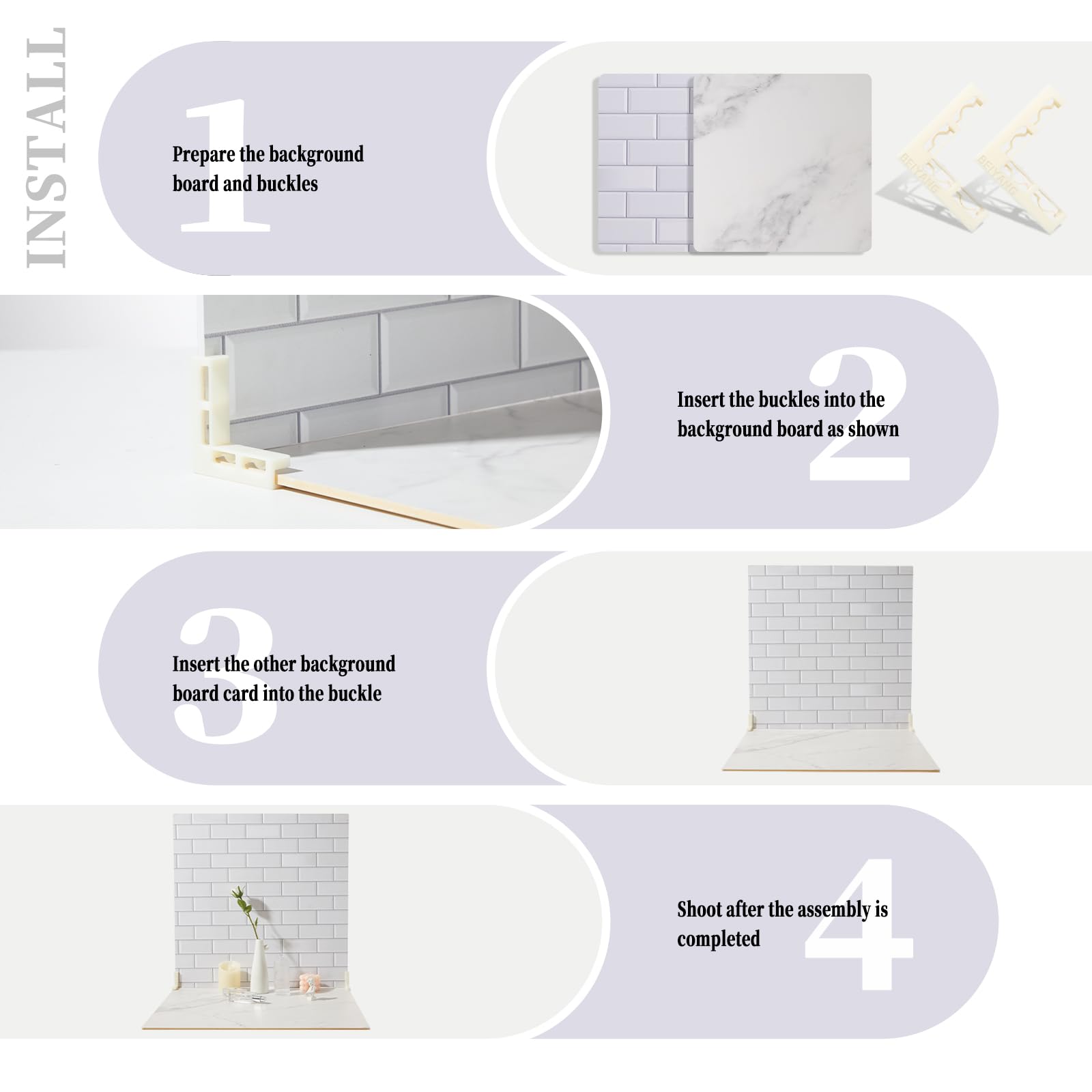 INSTALL

1

Prepare the background board and buckles

BEIYANG

BEIYANG

2

Insert the buckles into the background board as shown

3

Insert the other background board card into the buckle

4

Shoot after the assembly is completed