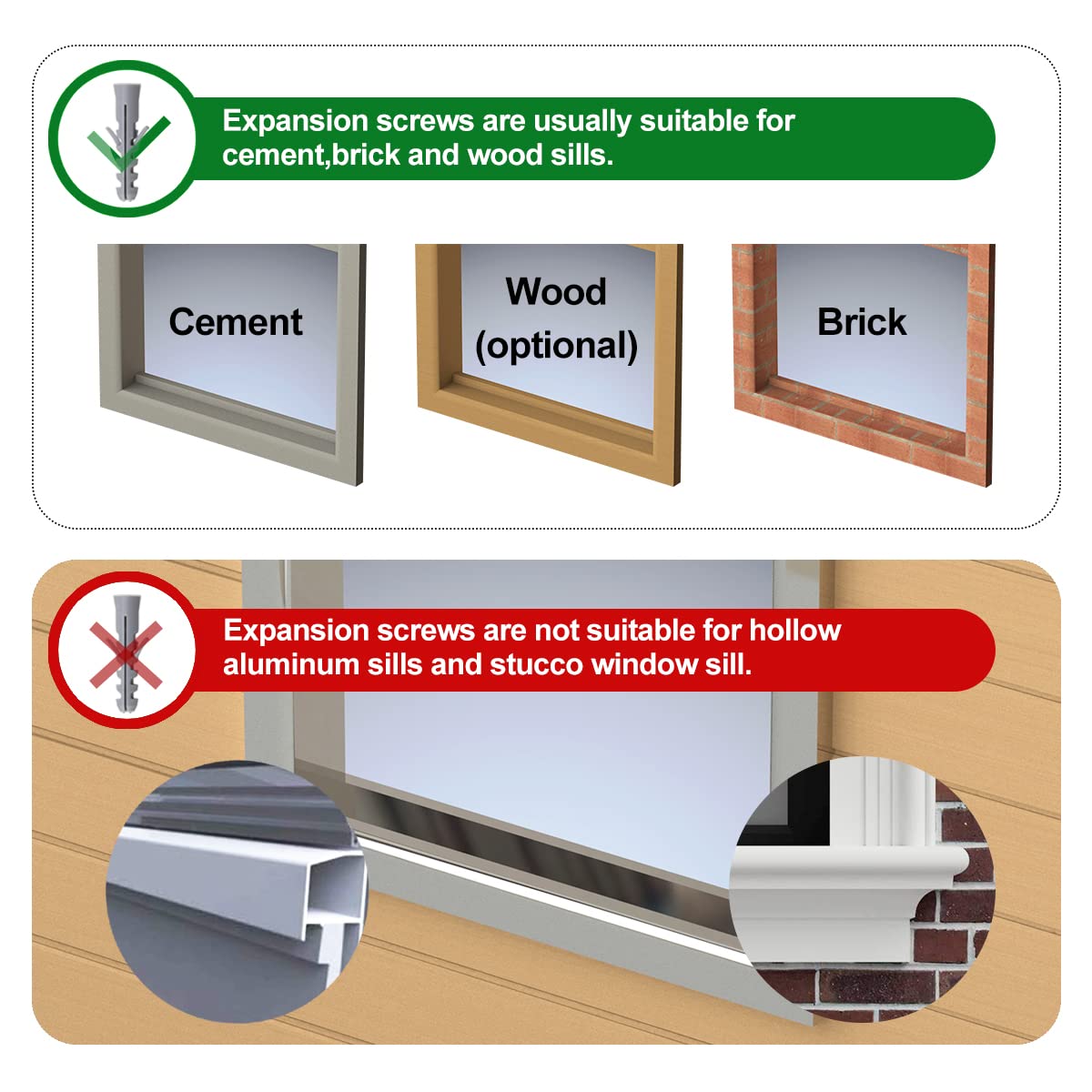 Expansion screws are usually suitable for cement,brick and wood sills.

Cement

Wood (optional)

Brick

Expansion screws are not suitable for hollow aluminum sills and stucco window sill.