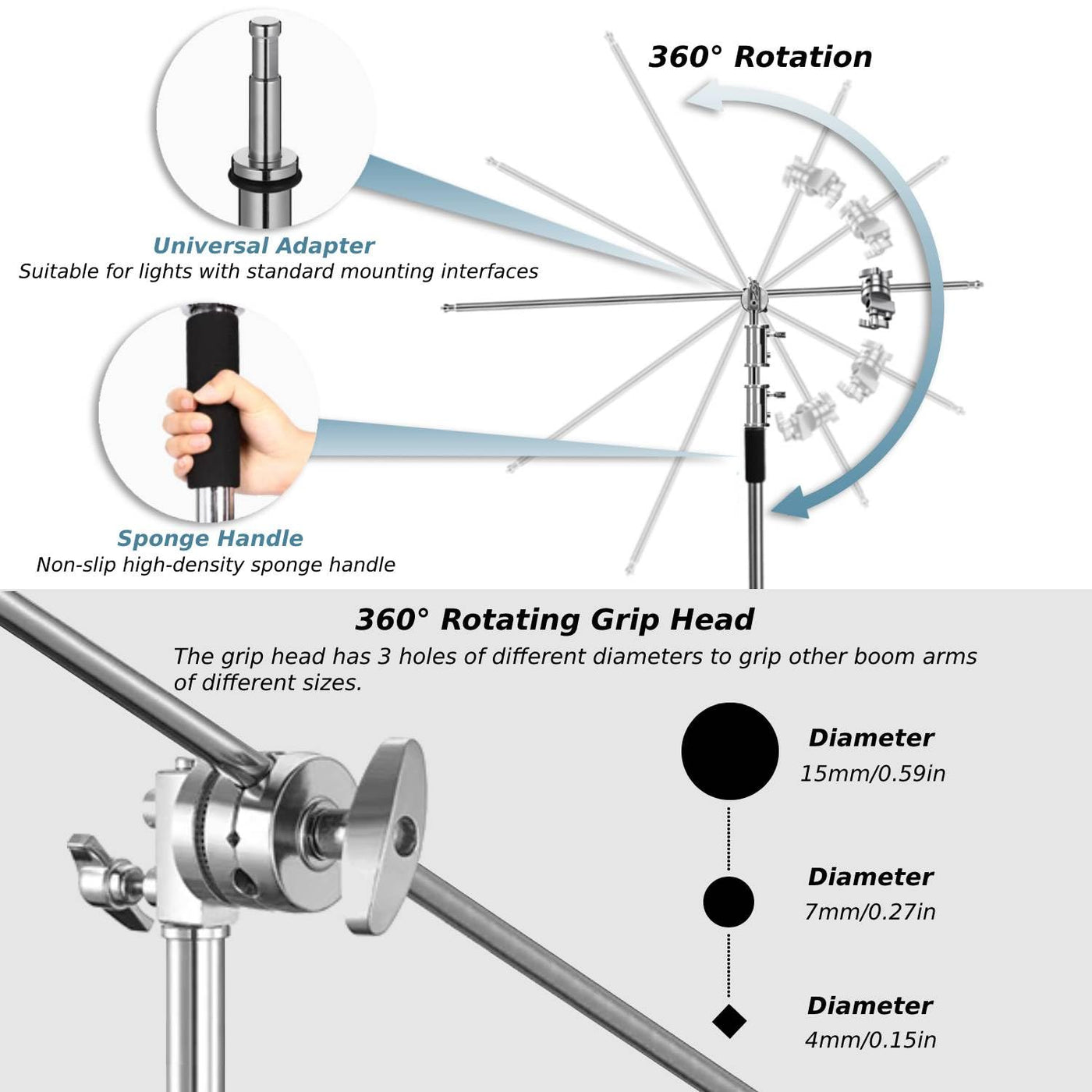 360° Rotation

Universal Adapter
Suitable for lights with standard mounting interfaces

Sponge Handle
Non-slip high-density sponge handle

360° Rotating Grip Head
The grip head has 3 holes of different diameters to grip other boom arms of different sizes.

Diameter
15mm/0.59in

Diameter
7mm/0.27in

Diameter
4mm/0.15in