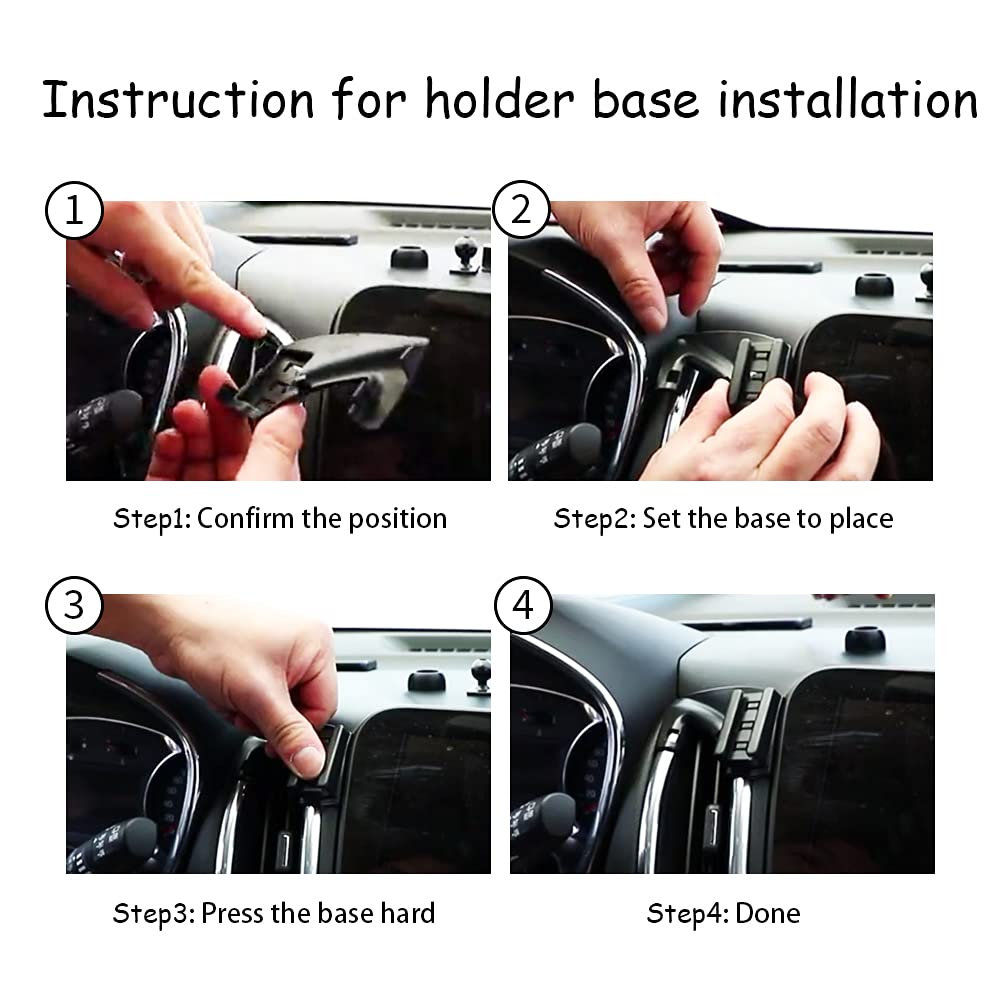 Instruction for holder base installation

1

Step1: Confirm the position

2

Step2: Set the base to place

3

Step3: Press the base hard

4

Step4: Done