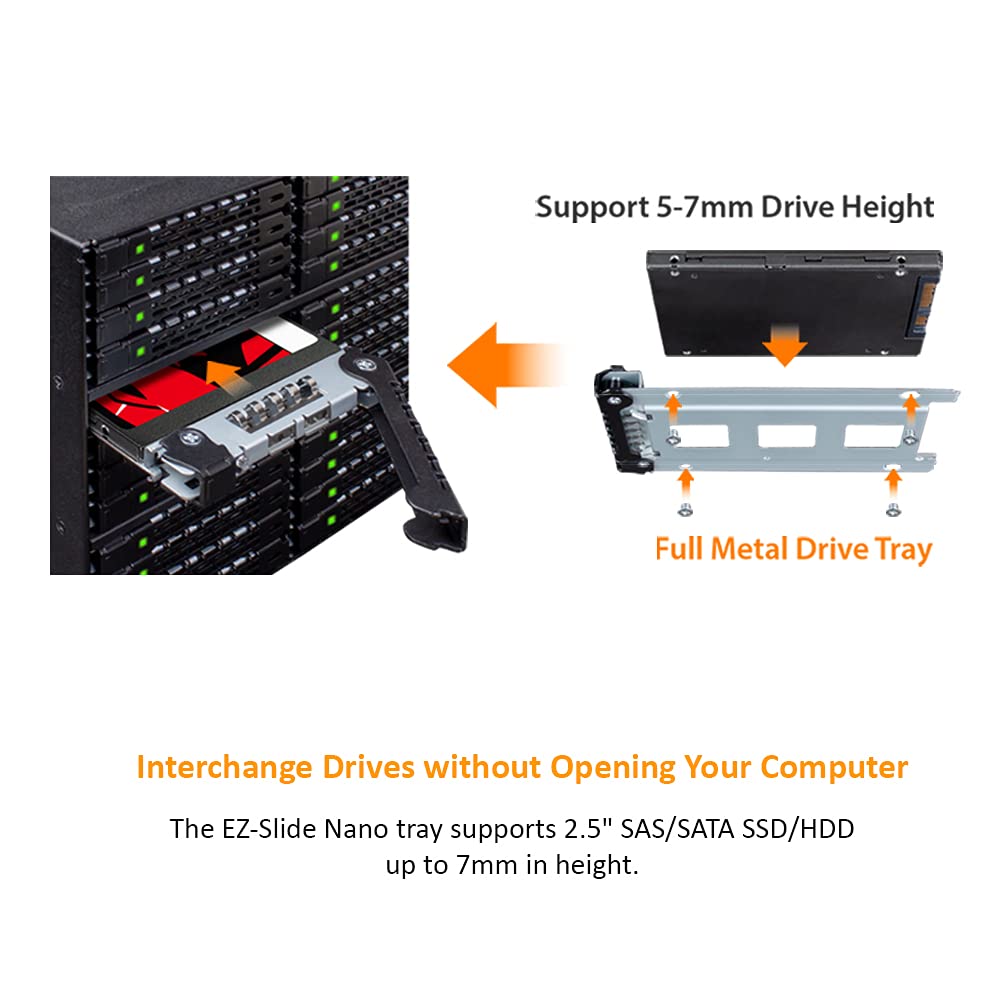 Support 5-7mm Drive Height

Full Metal Drive Tray

Interchange Drives without Opening Your Computer

The EZ-Slide Nano tray supports 2.5" SAS/SATA SSD/HDD up to 7mm in height.