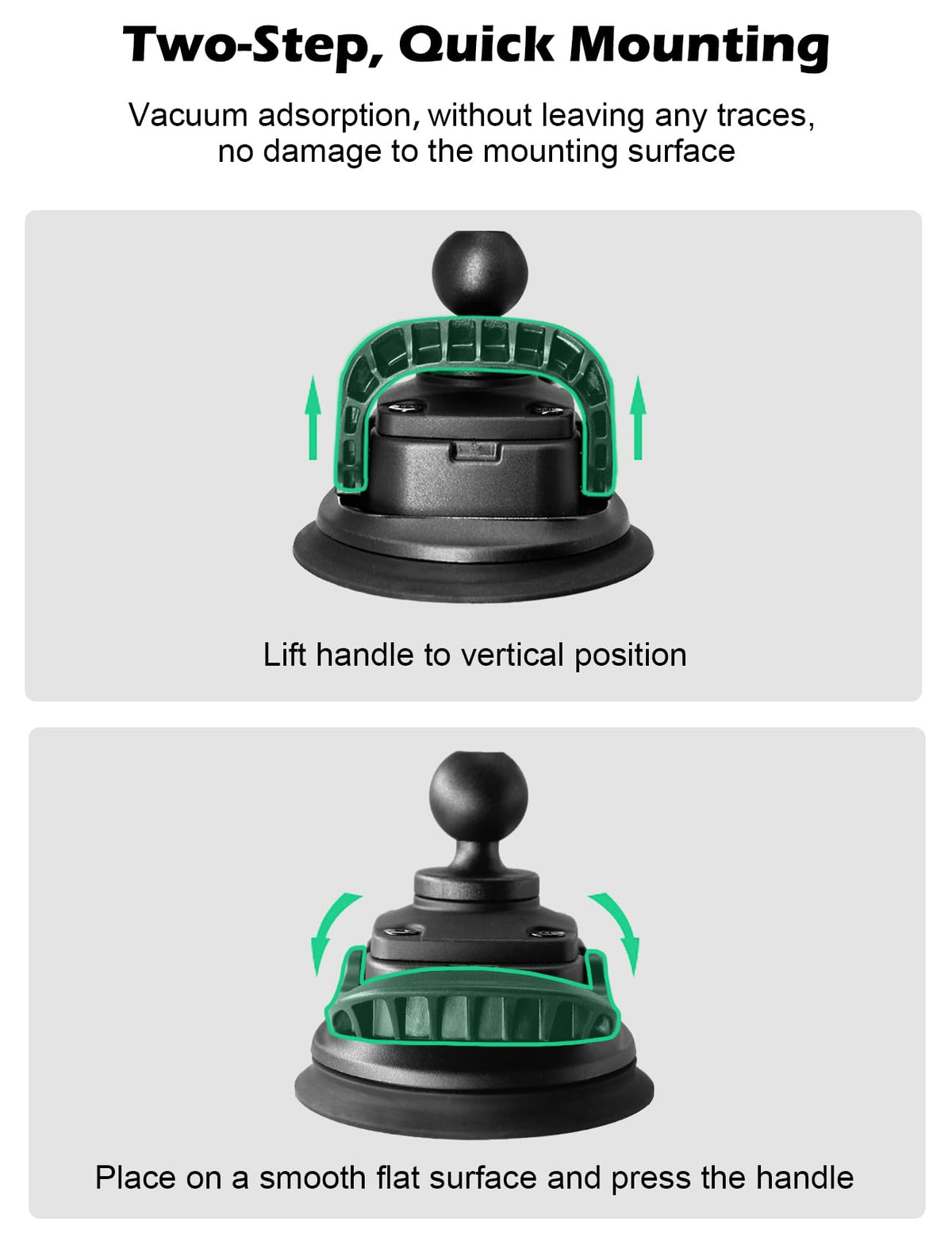 Two-Step, Quick Mounting

Vacuum adsorption, without leaving any traces, no damage to the mounting surface

Lift handle to vertical position

Place on a smooth flat surface and press the handle